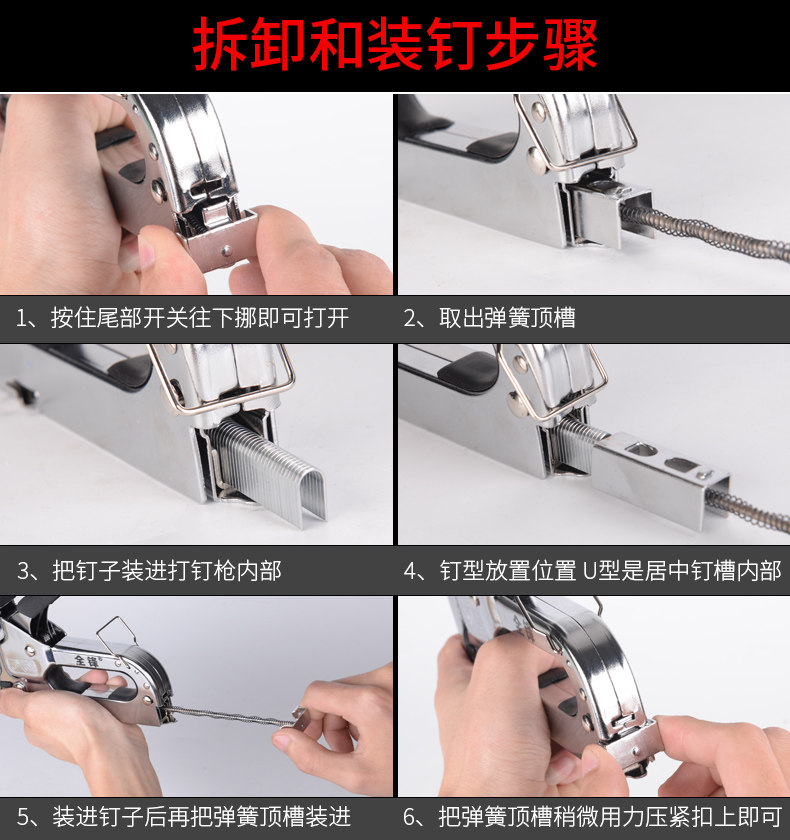 拆卸和装钉步骤

1、按住尾部开关往下挪即可打开

2、取出弹簧顶槽

3、把钉子装进打钉枪内部

4、钉型放置位置 U型是居中钉槽内部

全锋

5、装进钉子后再把弹簧顶槽装进

6、把弹簧顶槽稍微用力压紧扣上即可