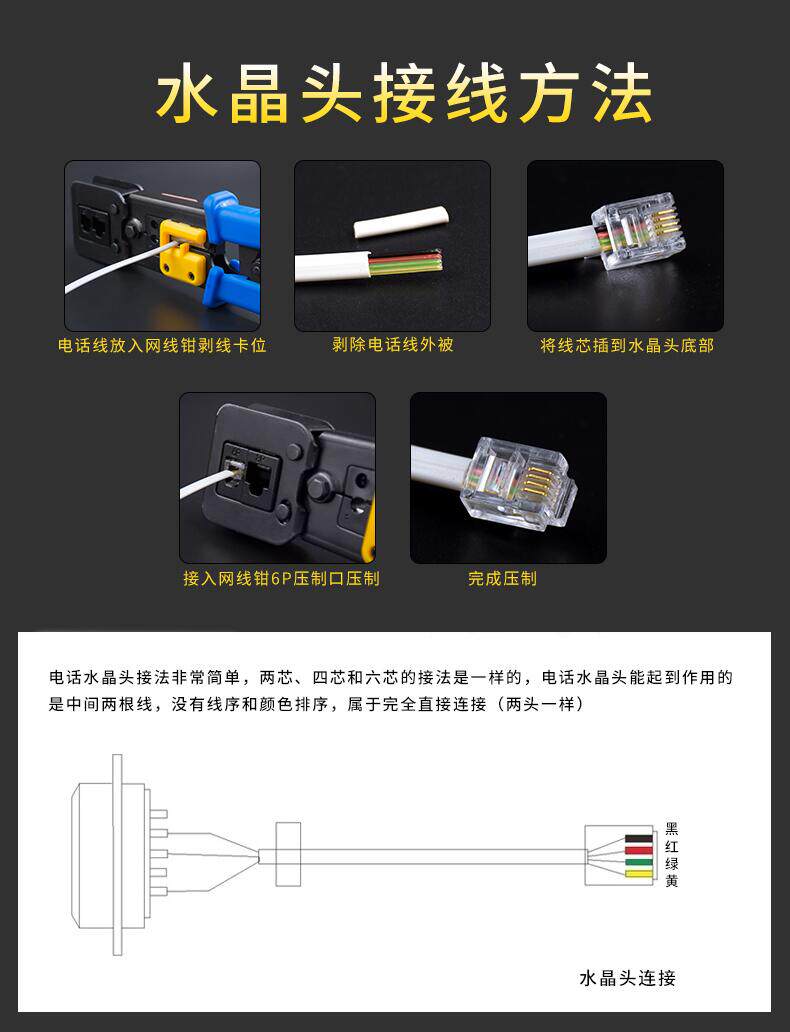 水晶头接线方法

电话线放入网线钳剥线卡位

剥除电话线外被

将线芯插到水晶头底部

接入网线钳6P压制口压制

完成压制

电话水晶头接法非常简单，两芯、四芯和六芯的接法是一样的，电话水晶头能起到作用的是中间两根线，没有线序和颜色排序，属于完全直接连接（两头一样）

黑
红
绿
黄

水晶头连接