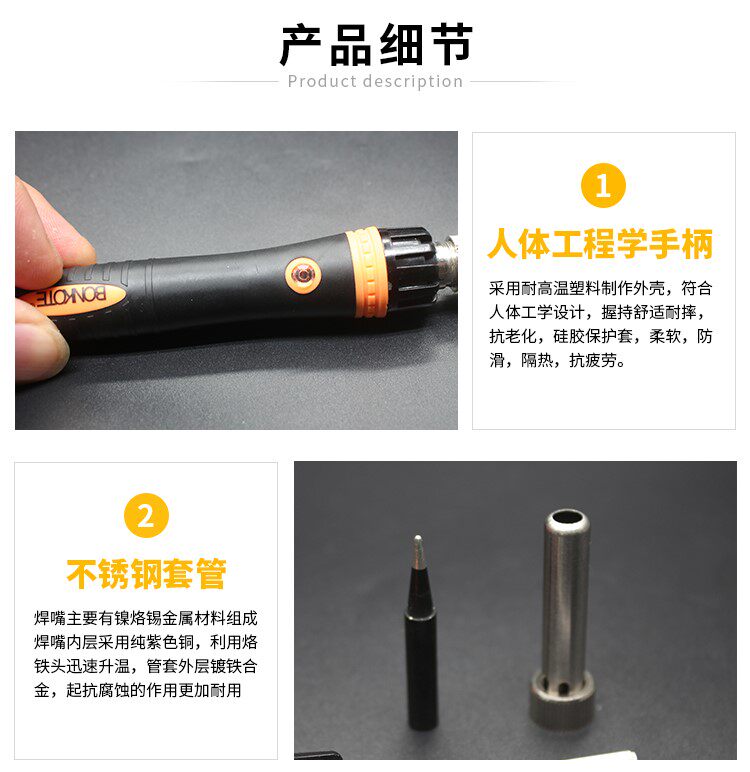 产品细节

Product description

BONKOTE

1

人体工程学手柄

采用耐高温塑料制作外壳，符合人体工学设计，握持舒适耐摔，抗老化，硅胶保护套，柔软，防滑，隔热，抗疲劳。

2

不锈钢套管

焊嘴主要有镍烙锡金属材料组成焊嘴内层采用纯紫色铜，利用烙铁头迅速升温，管套外层镀铁合金，起抗腐蚀的作用更加耐用