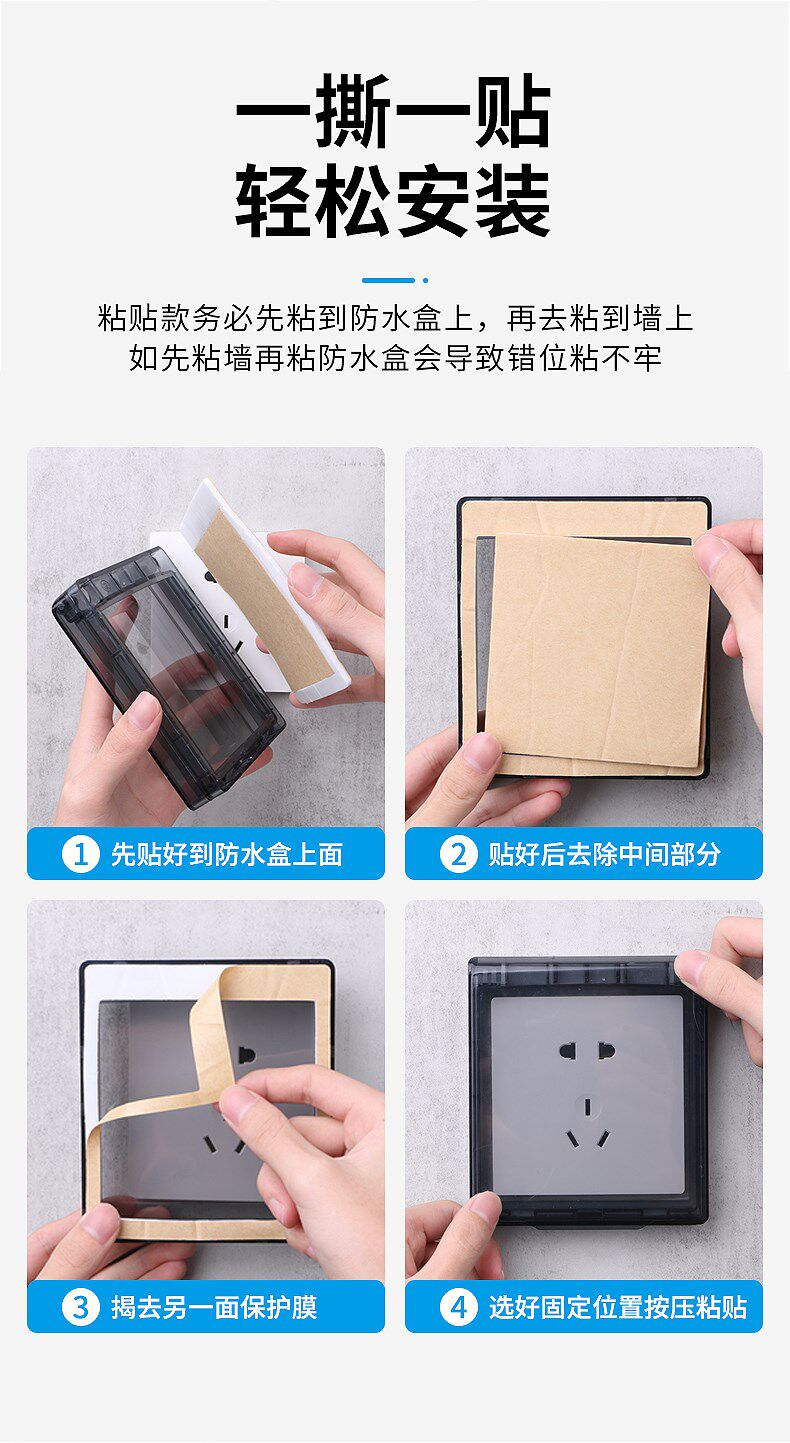 一撕一贴
轻松安装

粘贴款务必先粘到防水盒上，再去粘到墙上
如先粘墙再粘防水盒会导致错位粘不牢

1 先贴好到防水盒上面

2 贴好后去除中间部分

3 揭去另一面保护膜

4 选好固定位置按压粘贴