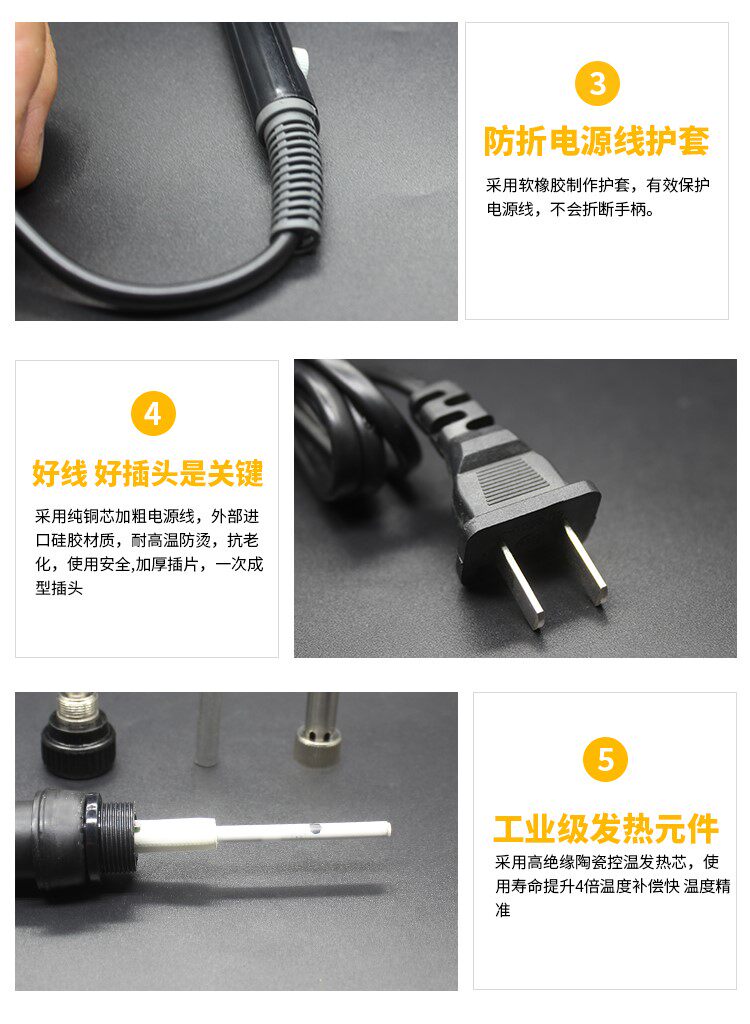 3

防折电源线护套

采用软橡胶制作护套，有效保护电源线，不会折断手柄。

4

好线 好插头是关键

采用纯铜芯加粗电源线，外部进口硅胶材质，耐高温防烫，抗老化，使用安全,加厚插片，一次成型插头

5

工业级发热元件

采用高绝缘陶瓷控温发热芯，使用寿命提升4倍温度补偿快 温度精准