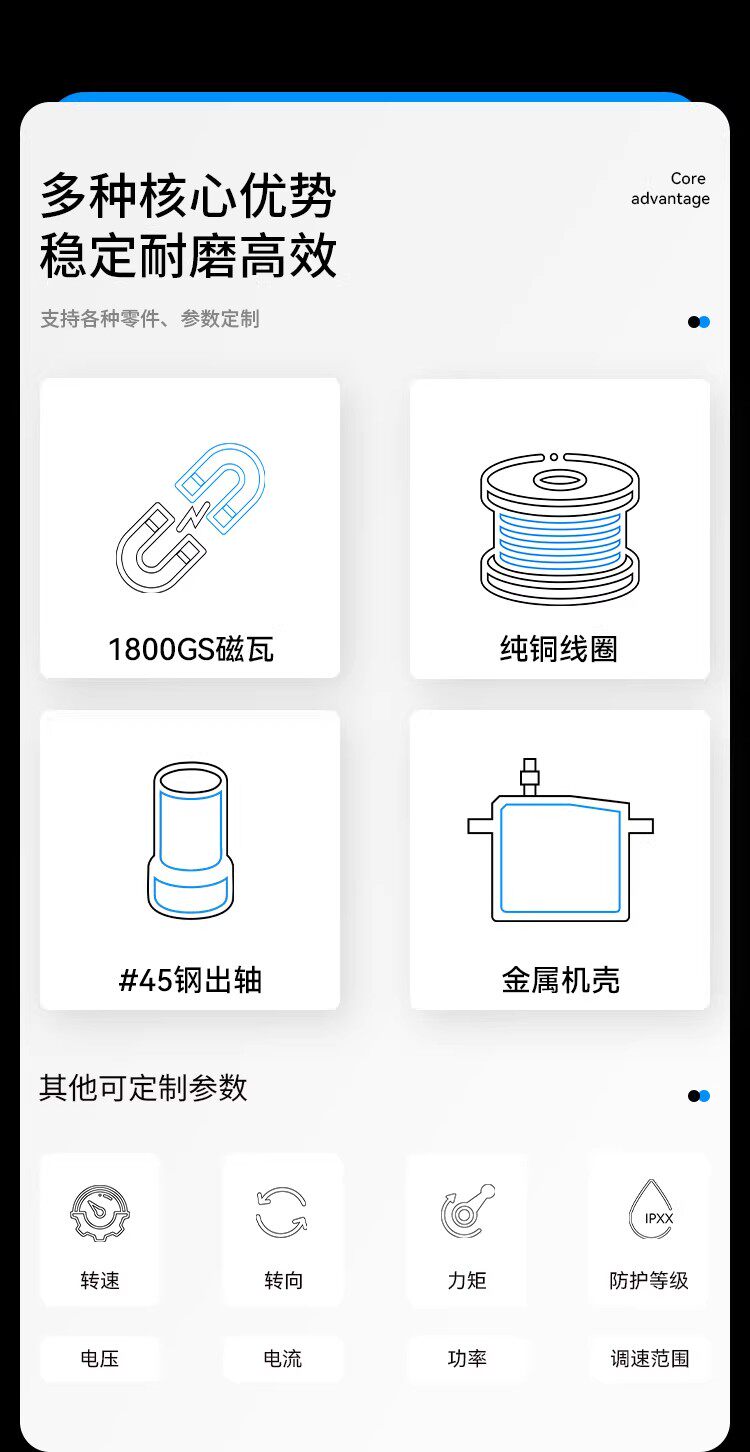 多种核心优势
稳定耐磨高效

Core
advantage

支持各种零件、参数定制

1800GS磁瓦

纯铜线圈

#45钢出轴

金属机壳

其他可定制参数

IPXX

转速

转向

力矩

防护等级

电压

电流

功率

调速范围