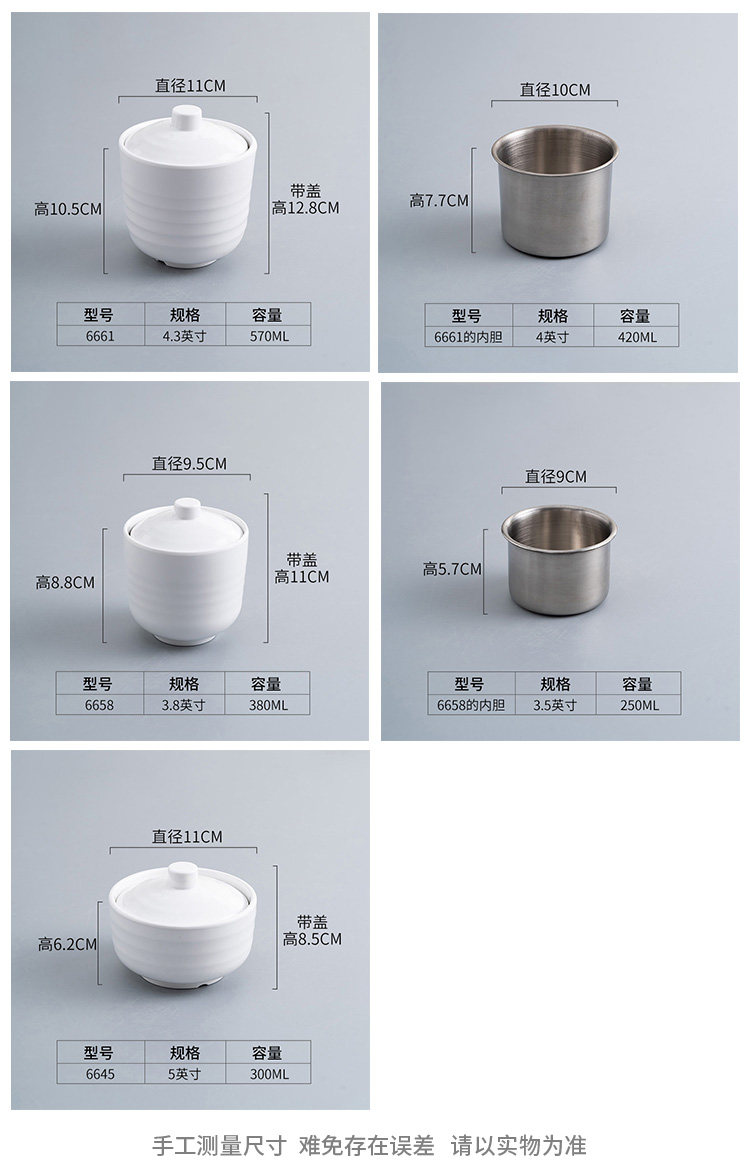 直径11CM
高10.5CM
带盖
高12.8CM

| 型号 | 规格 | 容量 |
|---|---|---|
| 6661 | 4.3英寸 | 570ML |

直径10CM
高7.7CM

| 型号 | 规格 | 容量 |
|---|---|---|
| 6661的内胆 | 4英寸 | 420ML |

直径9.5CM
高8.8CM
带盖
高11CM

| 型号 | 规格 | 容量 |
|---|---|---|
| 6658 | 3.8英寸 | 380ML |

直径9CM
高5.7CM

| 型号 | 规格 | 容量 |
|---|---|---|
| 6658的内胆 | 3.5英寸 | 250ML |

直径11CM
高6.2CM
带盖
高8.5CM

| 型号 | 规格 | 容量 |
|---|---|---|
| 6645 | 5英寸 | 300ML |

手工测量尺寸 难免存在误差 请以实物为准