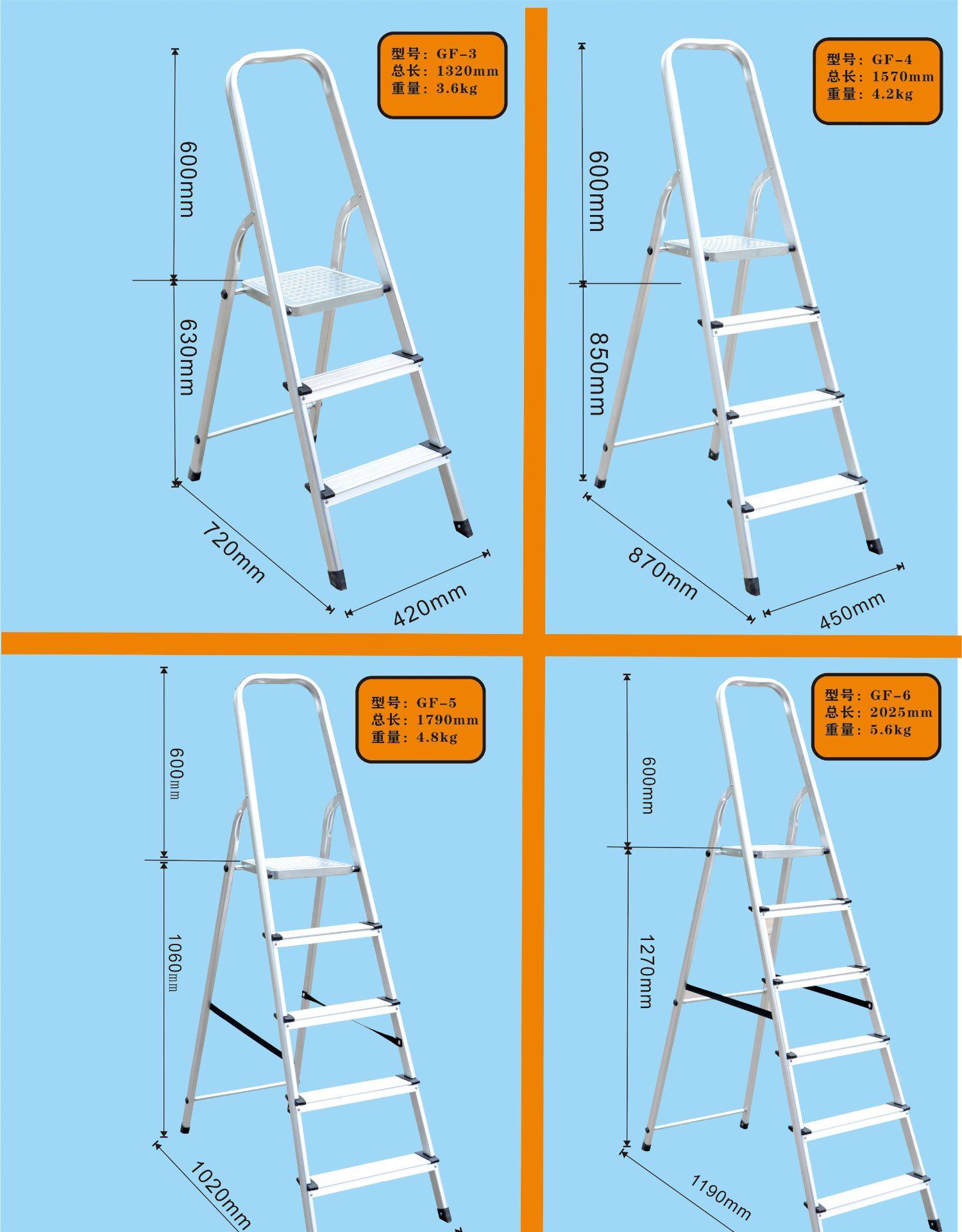 型号：GF-3
总长：1320mm
重量：3.6kg

600mm

630mm

720mm

420mm

型号：GF-4
总长：1570mm
重量：4.2kg

600mm

850mm

870mm

450mm

型号：GF-5
总长：1790mm
重量：4.8kg

600mm

1060mm

1020mm

型号：GF-6
总长：2025mm
重量：5.6kg

600mm

1270mm

1190mm