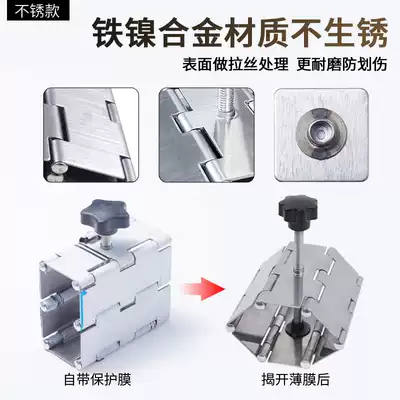 不锈款

铁镍合金材质不生锈

表面做拉丝处理 更耐磨防划伤

自带保护膜

揭开薄膜后