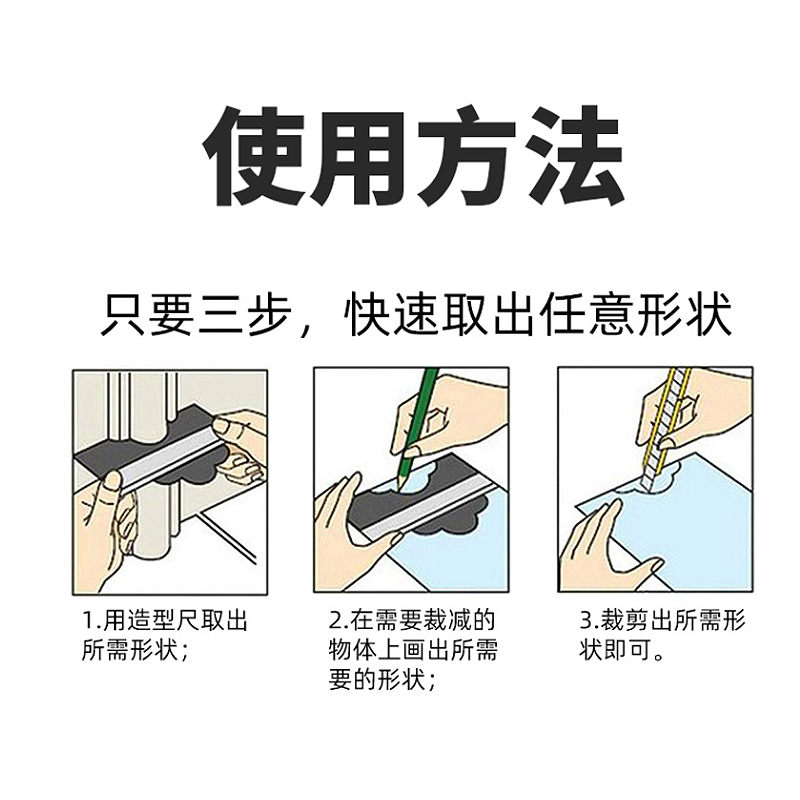 使用方法

只要三步，快速取出任意形状

1.用造型尺取出所需形状；

2.在需要裁减的物体上画出所需要的形状；

3.裁剪出所需形状即可。