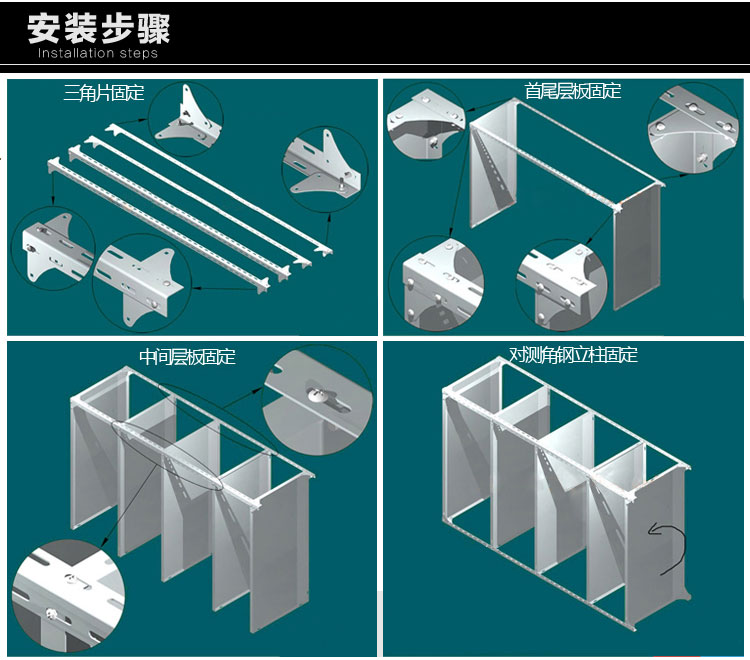 安装步骤
Installation steps

三角片固定

首尾层板固定

中间层板固定

对侧角钢立柱固定