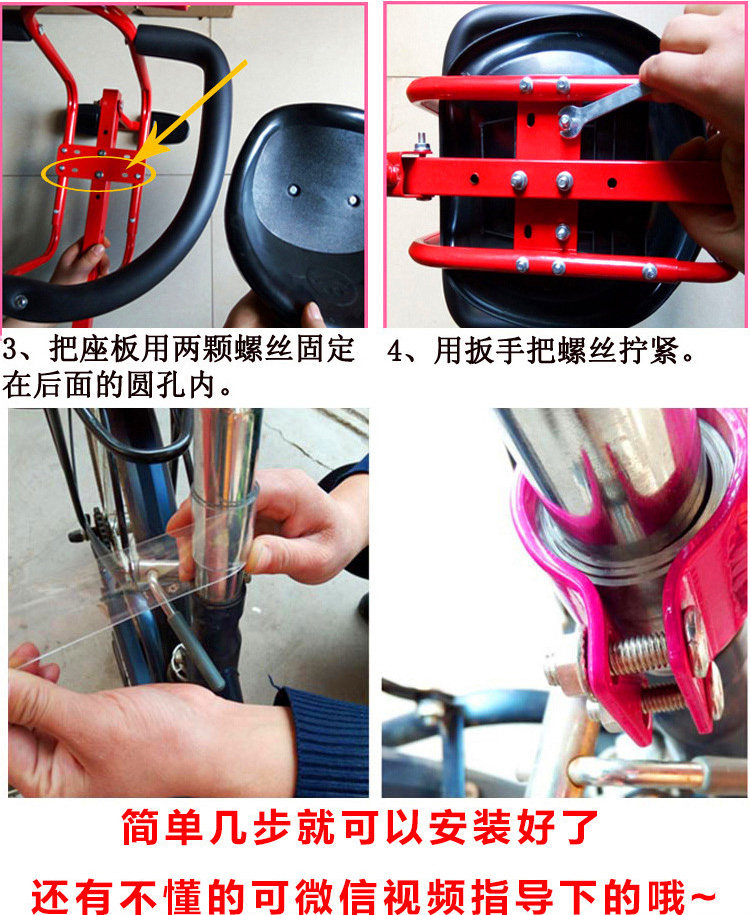 3、把座板用两颗螺丝固定在后面的圆孔内。

4、用扳手把螺丝拧紧。

简单几步就可以安装好了

还有不懂的可微信视频指导下的哦~