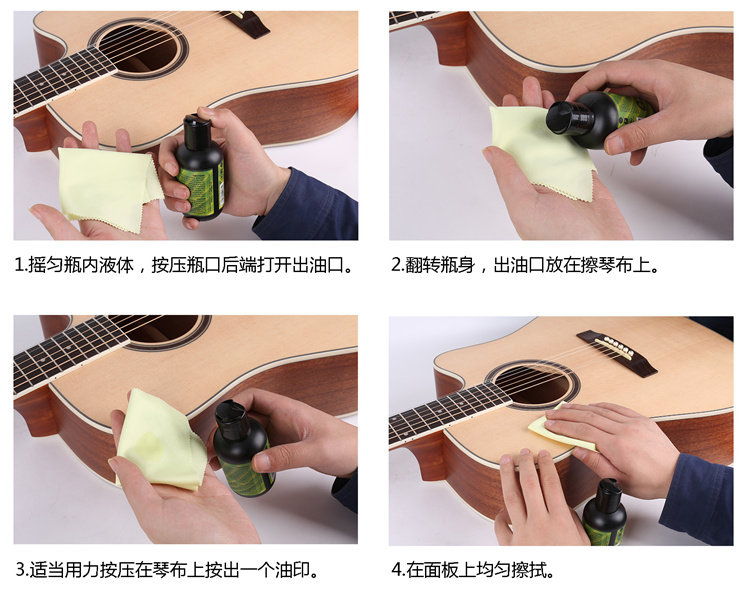 1.摇匀瓶内液体，按压瓶口后端打开出油口。

2.翻转瓶身，出油口放在擦琴布上。

3.适当用力按压在琴布上按出一个油印。

4.在面板上均匀擦拭。