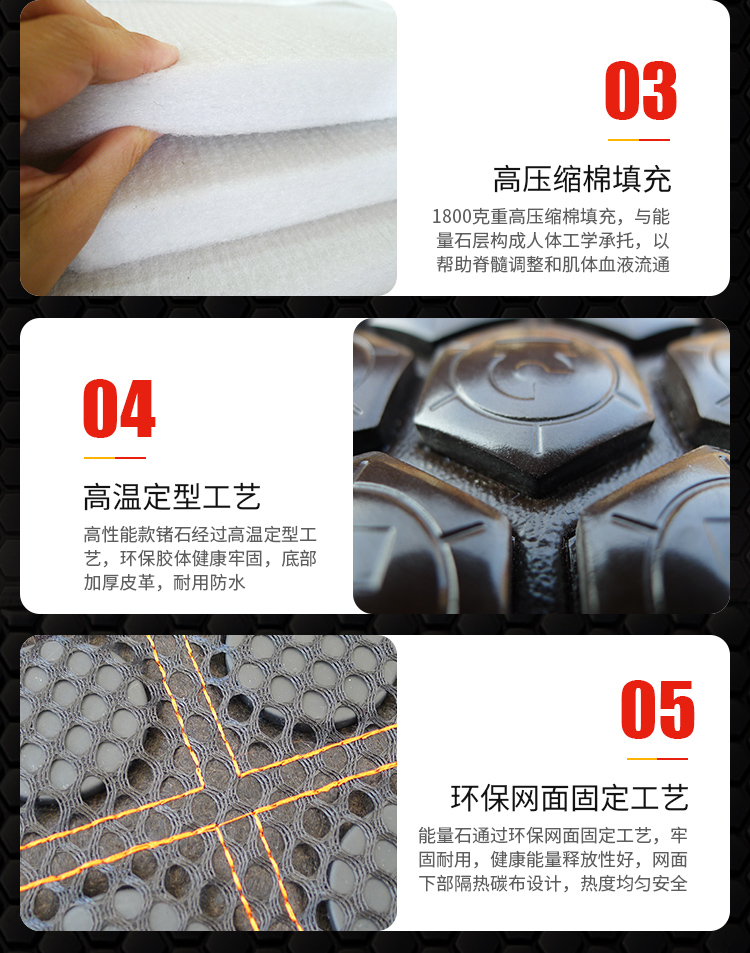 03

高压缩棉填充

1800克重高压缩棉填充，与能量石层构成人体工学承托，以帮助脊髓调整和肌体血液流通

04

高温定型工艺

高性能款锗石经过高温定型工艺，环保胶体健康牢固，底部加厚皮革，耐用防水

05

环保网面固定工艺

能量石通过环保网面固定工艺，牢固耐用，健康能量释放性好，网面下部隔热碳布设计，热度均匀安全