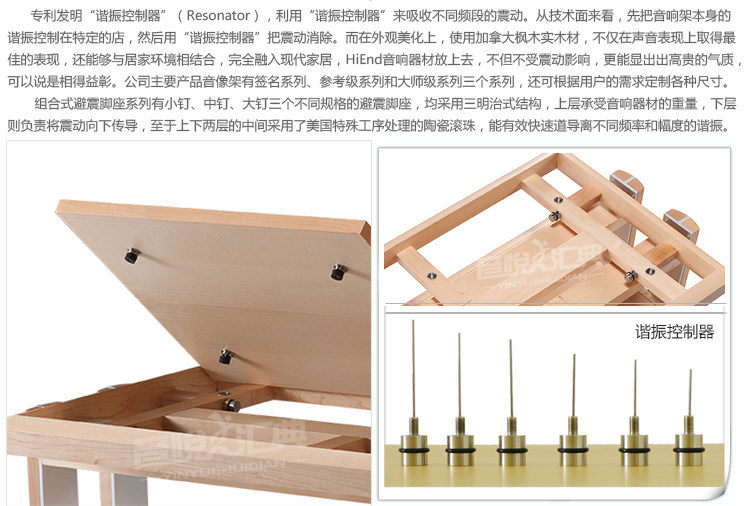 专利发明“谐振控制器”（Resonator），利用“谐振控制器”来吸收不同频段的震动。从技术面来看，先把音响架本身的谐振控制在特定的店，然后用“谐振控制器”把震动消除。而在外观美化上，使用加拿大枫木实木材，不仅在声音表现上取得最佳的表现，还能够与居家环境相结合，完全融入现代家居，HiEnd音响器材放上去，不但不受震动影响，更能显出出高贵的气质，可以说是相得益彰。公司主要产品音像架有签名系列、参考级系列和大师级系列三个系列，还可根据用户的需求定制各种尺寸。

组合式避震脚座系列有小钉、中钉、大钉三个不同规格的避震脚座，均采用三明治式结构，上层承受音响器材的重量，下层则负责将震动向下传导，至于上下两层的中间采用了美国特殊工序处理的陶瓷滚珠，能有效快速道导离不同频率和幅度的谐振。

音悦汇典
YINYUEHUIDIAN

音悦汇典
YINYUEHUIDIAN

谐振控制器