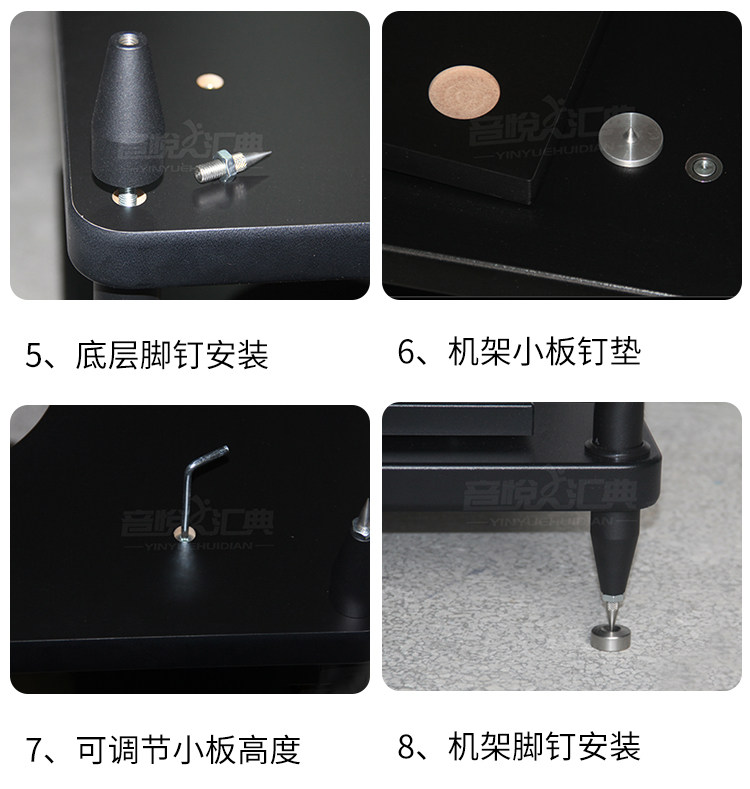 音悦汇典
YINYUEHUIDIAN

音悦汇典
YINYUEHUIDIAN

5、底层脚钉安装

6、机架小板钉垫

音悦汇典
YINYUEHUIDIAN

音悦汇典
YINYUEHUIDIAN

7、可调节小板高度

8、机架脚钉安装