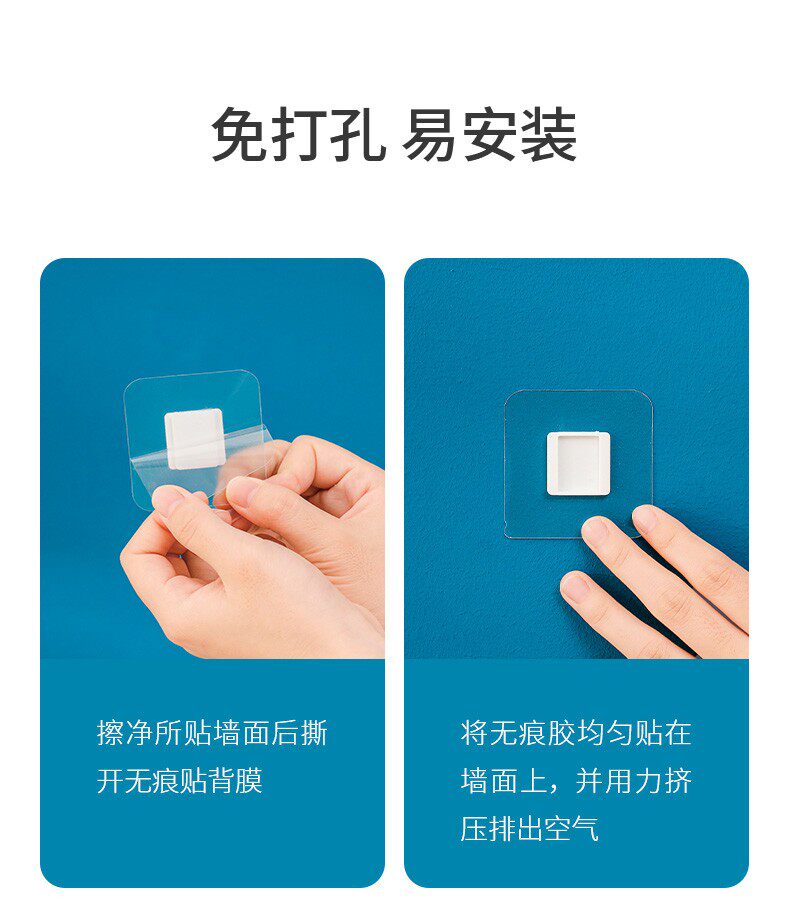 免打孔 易安装

擦净所贴墙面后撕开无痕贴背膜

将无痕胶均匀贴在墙面上，并用力挤压排出空气