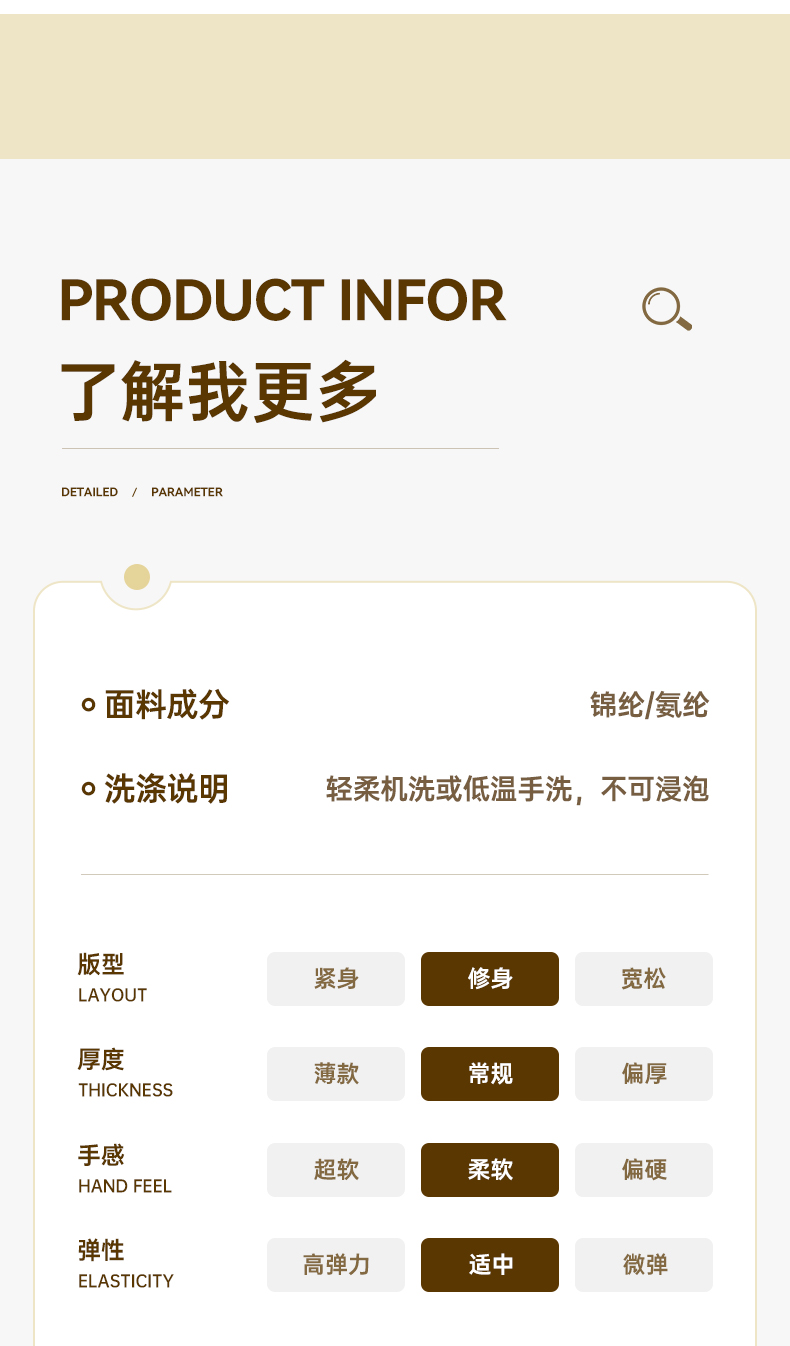 PRODUCT INFOR

了解我更多

DETAILED / PARAMETER

面料成分 锦纶/氨纶

洗涤说明 轻柔机洗或低温手洗，不可浸泡

版型
LAYOUT
紧身 修身 宽松

厚度
THICKNESS
薄款 常规 偏厚

手感
HAND FEEL
超软 柔软 偏硬

弹性
ELASTICITY
高弹力 适中 微弹