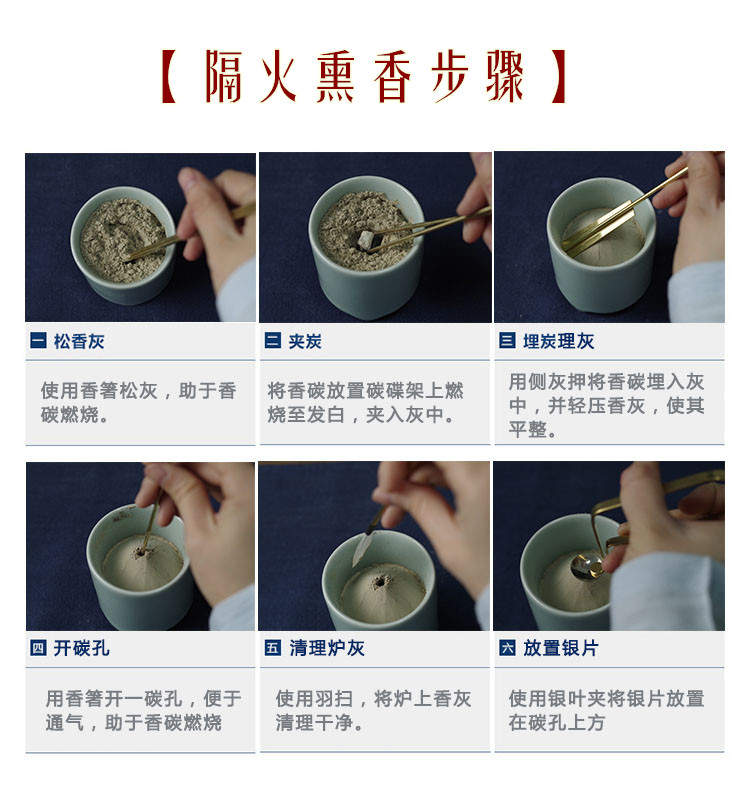 【隔火熏香步骤】

一 松香灰

使用香箸松灰，助于香碳燃烧。

二 夹炭

将香碳放置碳碟架上燃烧至发白，夹入灰中。

三 埋炭理灰

用侧灰押将香碳埋入灰中，并轻压香灰，使其平整。

四 开碳孔

用香箸开一碳孔，便于通气，助于香碳燃烧

五 清理炉灰

使用羽扫，将炉上香灰清理干净。

六 放置银片

使用银叶夹将银片放置在碳孔上方