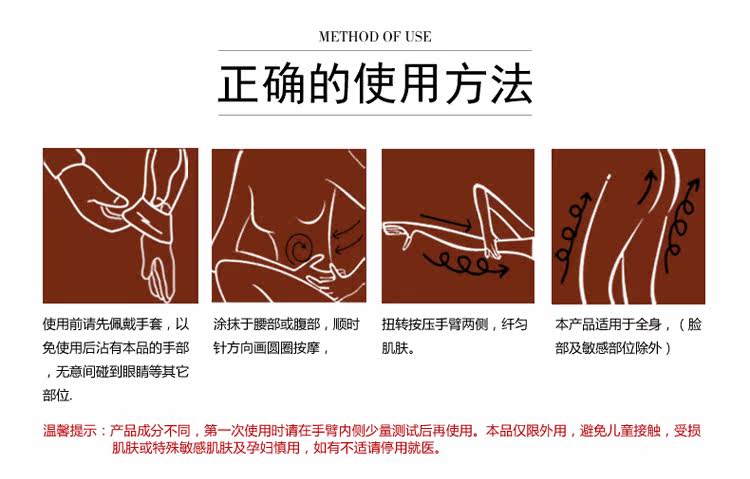 METHOD OF USE

正确的使用方法

使用前请先佩戴手套，以免使用后沾有本品的手部，无意间碰到眼睛等其它部位.

涂抹于腰部或腹部，顺时针方向画圆圈按摩，

扭转按压手臂两侧，纤匀肌肤。

本产品适用于全身，（脸部及敏感部位除外）

温馨提示：产品成分不同，第一次使用时请在手臂内侧少量测试后再使用。本品仅限外用，避免儿童接触，受损肌肤或特殊敏感肌肤及孕妇慎用，如有不适请停用就医。