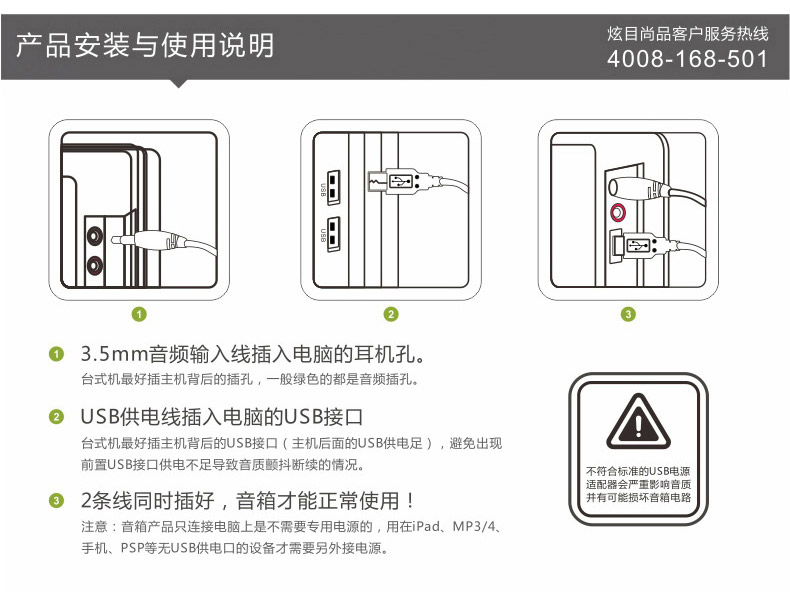 产品安装与使用说明

炫目尚品客户服务热线
4008-168-501

USB

USB

1

2

3

1 3.5mm音频输入线插入电脑的耳机孔。
台式机最好插主机背后的插孔，一般绿色的都是音频插孔。

2 USB供电线插入电脑的USB接口
台式机最好插主机背后的USB接口（主机后面的USB供电足），避免出现前置USB接口供电不足导致音质颤抖断续的情况。

3 2条线同时插好，音箱才能正常使用！
注意：音箱产品只连接电脑上是不需要专用电源的，用在iPad、MP3/4、手机、PSP等无USB供电口的设备才需要另外接电源。

不符合标准的USB电源适配器会严重影响音质并有可能损坏音箱电路