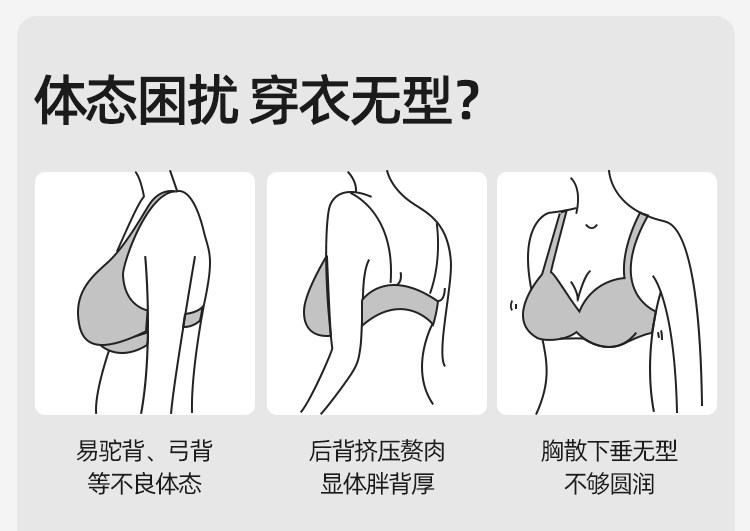 体态困扰 穿衣无型？

易驼背、弓背
等不良体态

后背挤压赘肉
显体胖背厚

胸散下垂无型
不够圆润