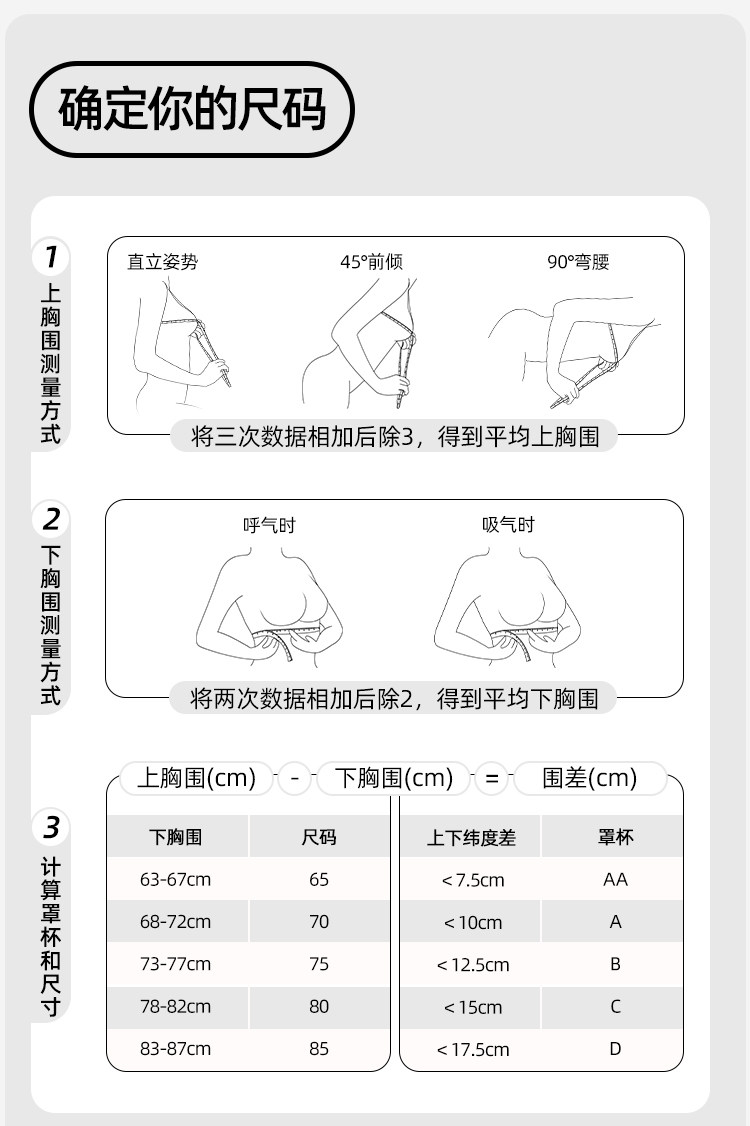 确定你的尺码

1
上胸围测量方式

直立姿势
45°前倾
90°弯腰

将三次数据相加后除3，得到平均上胸围

2
下胸围测量方式

呼气时
吸气时

将两次数据相加后除2，得到平均下胸围

3
计算罩杯和尺寸

上胸围(cm) - 下胸围(cm) = 围差(cm)

| 下胸围 | 尺码 |
|---|---|
| 63-67cm | 65 |
| 68-72cm | 70 |
| 73-77cm | 75 |
| 78-82cm | 80 |
| 83-87cm | 85 |

| 上下纬度差 | 罩杯 |
|---|---|
| <7.5cm | AA |
| <10cm | A |
| <12.5cm | B |
| <15cm | C |
| <17.5cm | D |