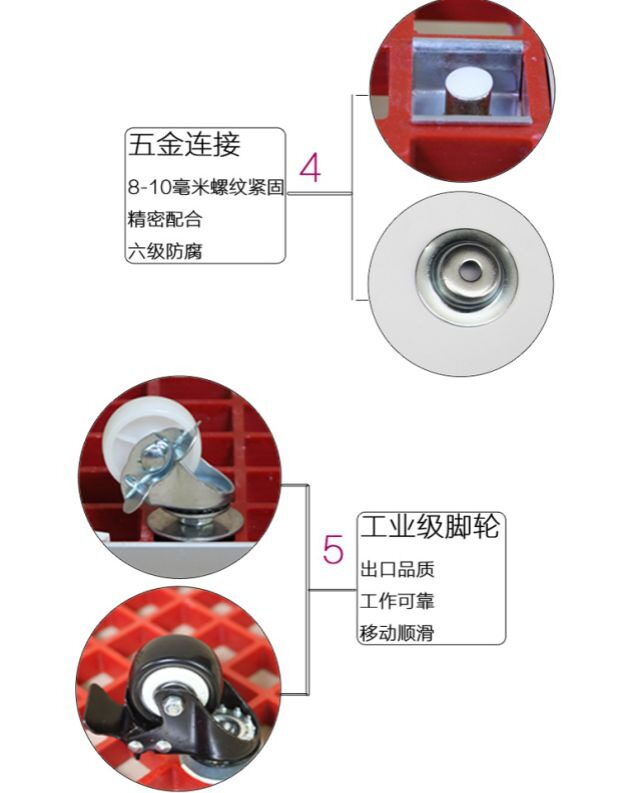 五金连接
8-10毫米螺纹紧固
精密配合
六级防腐

4

5

工业级脚轮
出口品质
工作可靠
移动顺滑