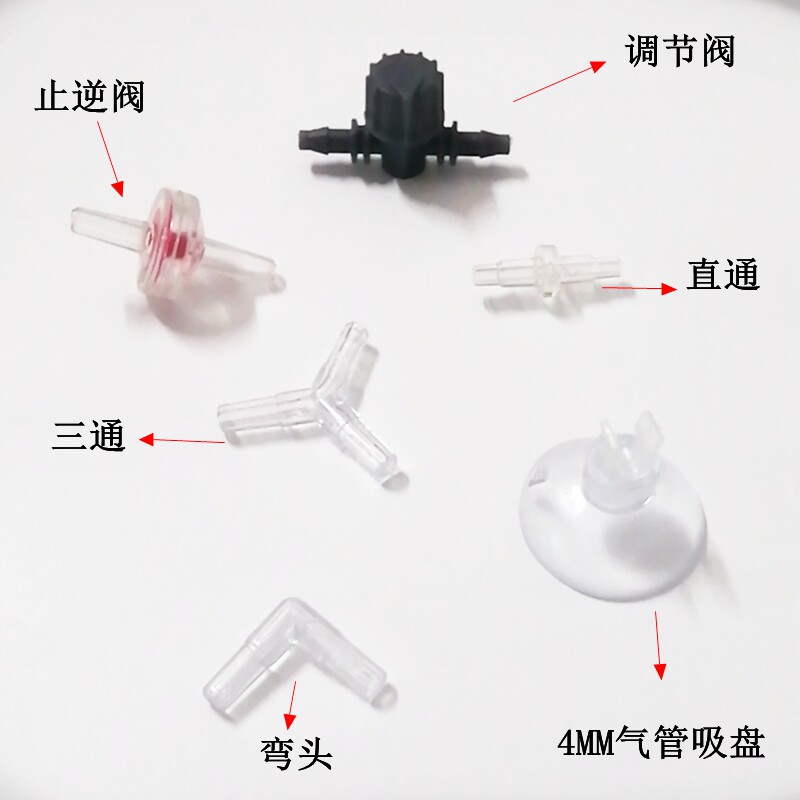 调节阀

止逆阀

直通

三通

弯头

4MM气管吸盘