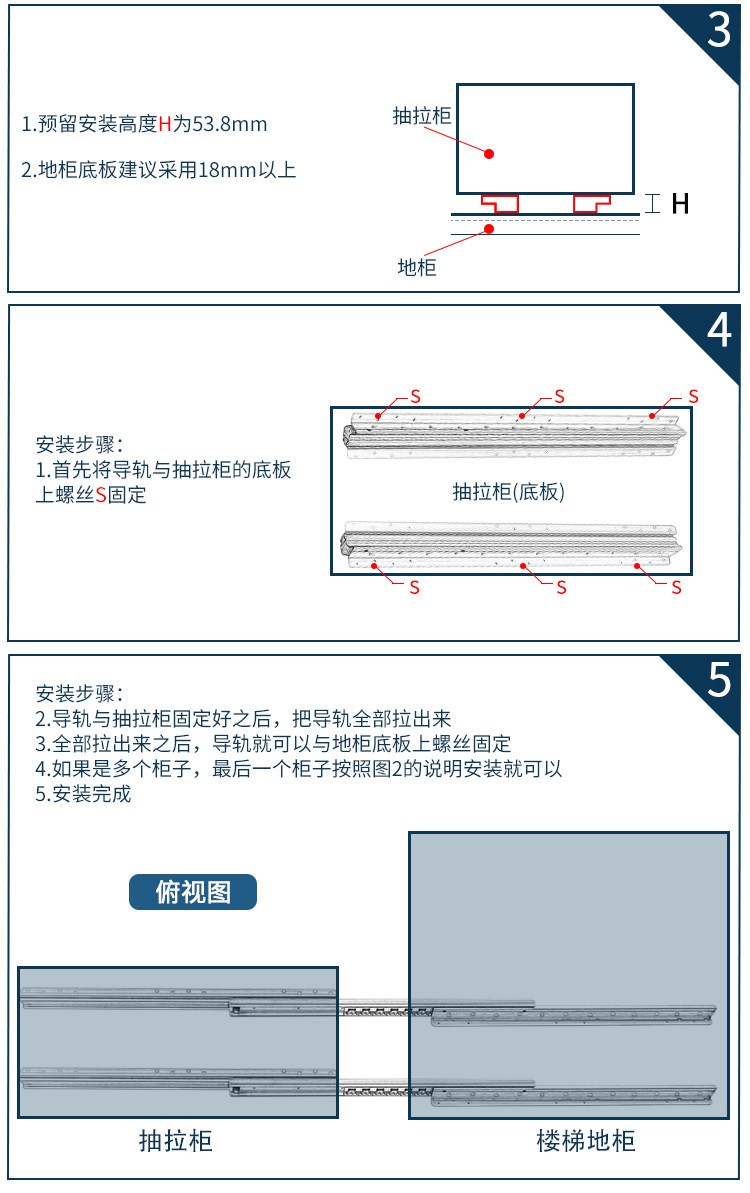 3

1.预留安装高度H为53.8mm

2.地柜底板建议采用18mm以上

抽拉柜

H

地柜

4

安装步骤：
1.首先将导轨与抽拉柜的底板上螺丝S固定

S S S

抽拉柜(底板)

S S S

5

安装步骤：
2.导轨与抽拉柜固定好之后，把导轨全部拉出来
3.全部拉出来之后，导轨就可以与地柜底板上螺丝固定
4.如果是多个柜子，最后一个柜子按照图2的说明安装就可以
5.安装完成

俯视图

抽拉柜

楼梯地柜