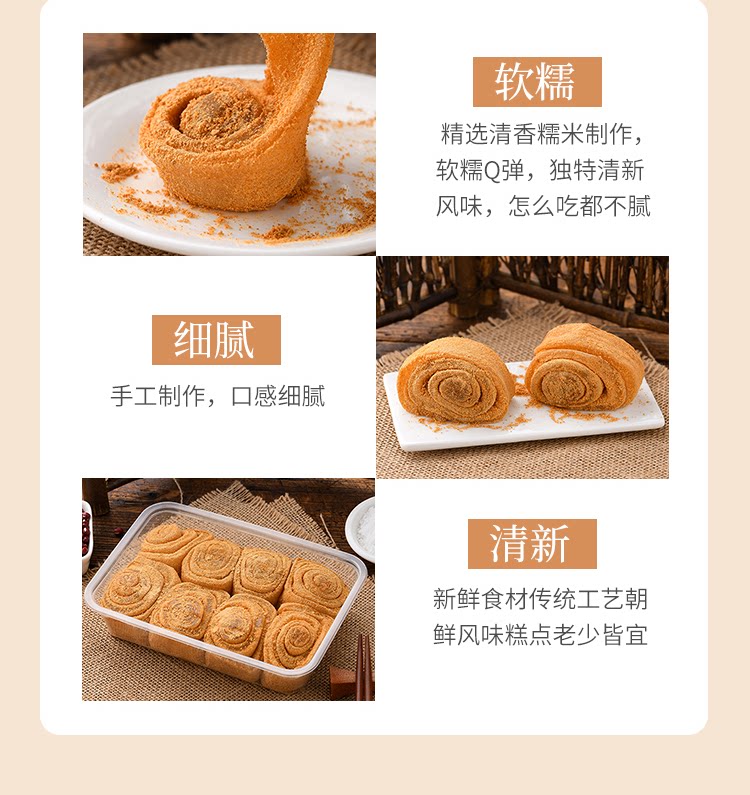 软糯

精选清香糯米制作，软糯Q弹，独特清新风味，怎么吃都不腻

细腻

手工制作，口感细腻

清新

新鲜食材传统工艺朝鲜风味糕点老少皆宜