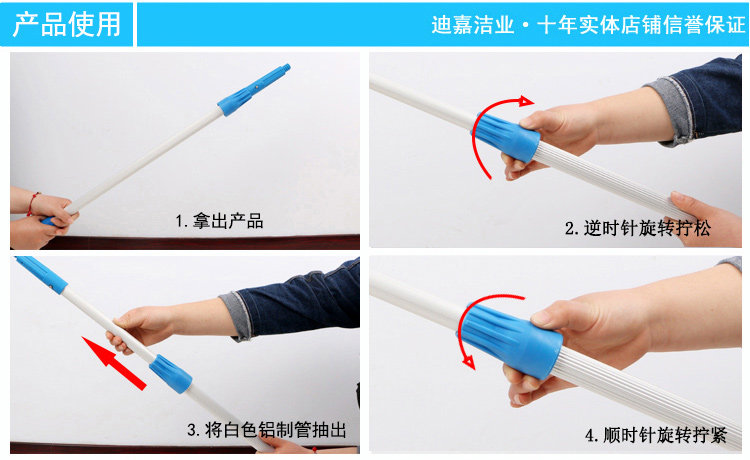 产品使用

迪嘉洁业·十年实体店铺信誉保证

1.拿出产品

2.逆时针旋转拧松

3.将白色铝制管抽出

4.顺时针旋转拧紧