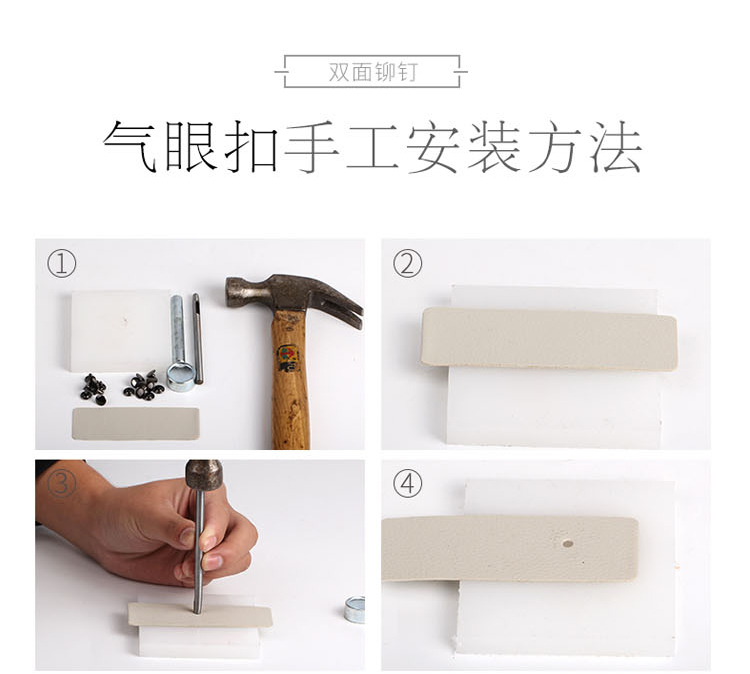 双面铆钉

气眼扣手工安装方法

①

②

③

④