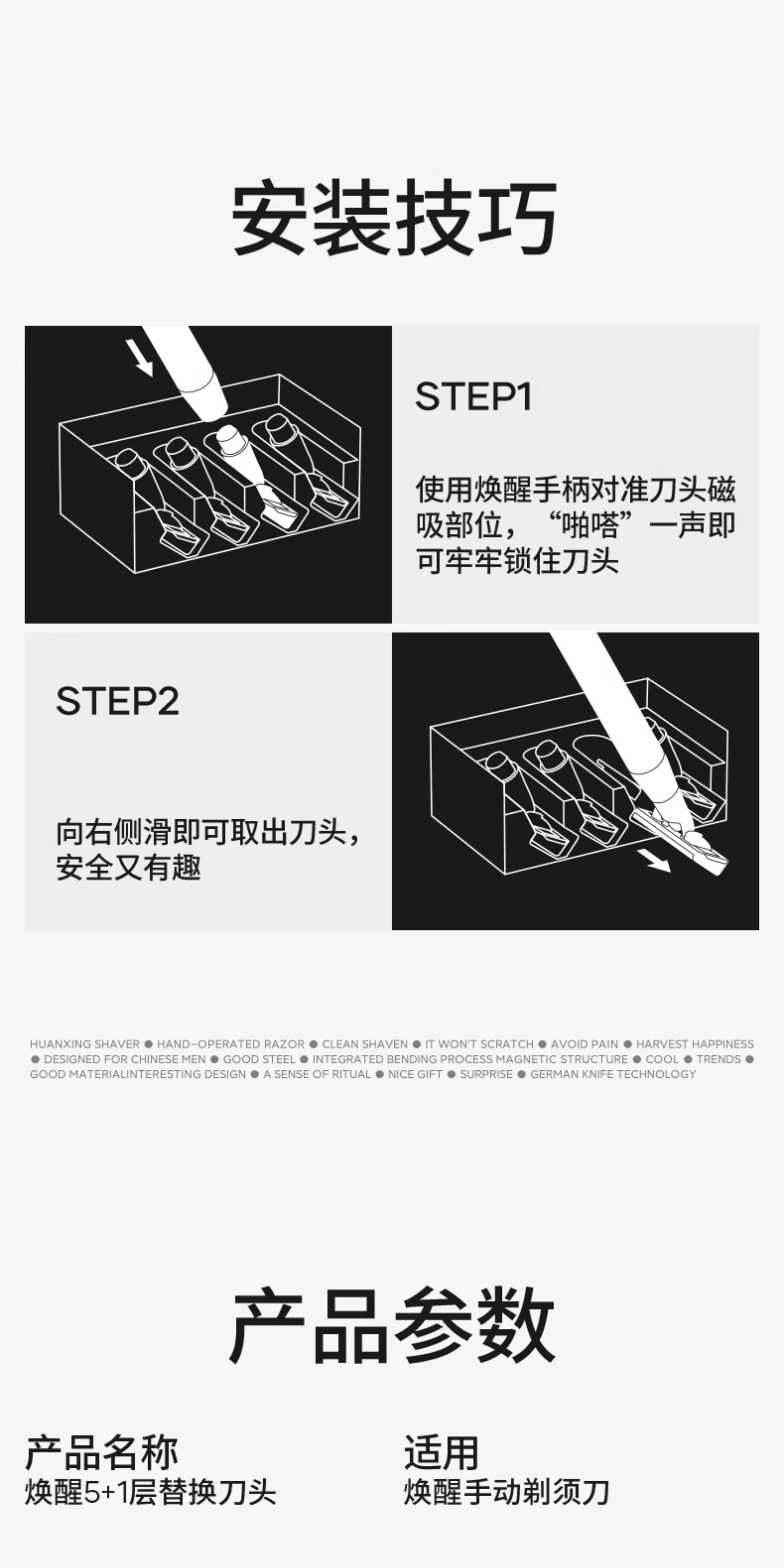 安装技巧

STEP1

使用焕醒手柄对准刀头磁吸部位，“啪嗒”一声即可牢牢锁住刀头

STEP2

向右侧滑即可取出刀头，安全又有趣

HUANXING SHAVER ● HAND-OPERATED RAZOR ● CLEAN SHAVEN ● IT WON'T SCRATCH ● AVOID PAIN ● HARVEST HAPPINESS ● DESIGNED FOR CHINESE MEN ● GOOD STEEL ● INTEGRATED BENDING PROCESS MAGNETIC STRUCTURE ● COOL ● TRENDS ● GOOD MATERIALINTERESTING DESIGN ● A SENSE OF RITUAL ● NICE GIFT ● SURPRISE ● GERMAN KNIFE TECHNOLOGY

产品参数

产品名称
焕醒5+1层替换刀头

适用
焕醒手动剃须刀