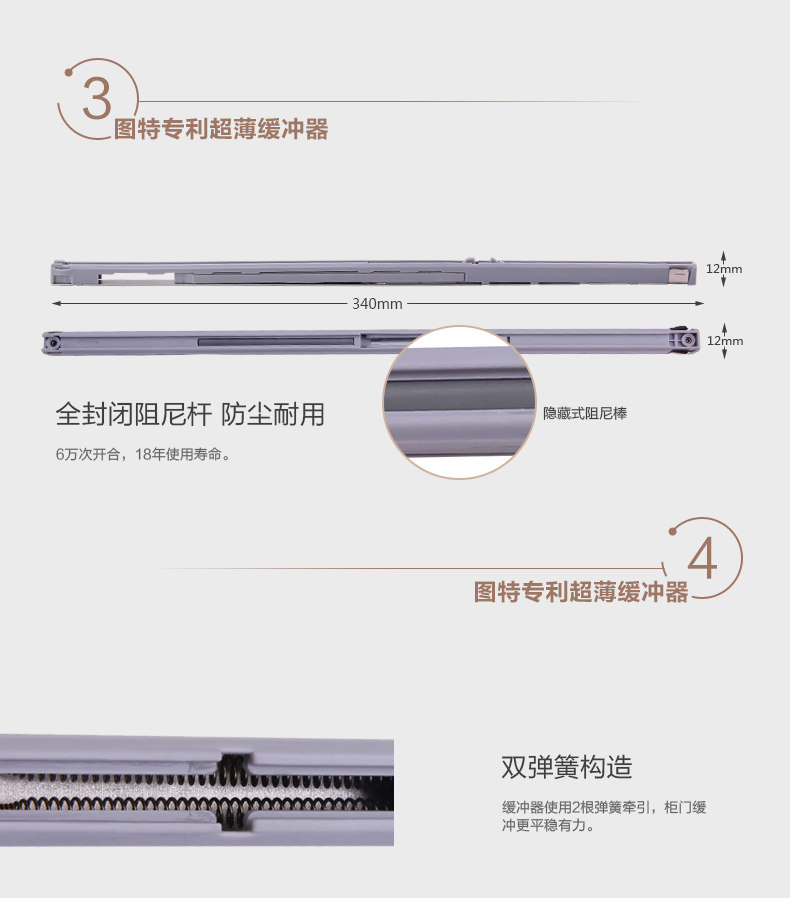 3
图特专利超薄缓冲器

12mm

340mm

12mm

全封闭阻尼杆 防尘耐用

6万次开合，18年使用寿命。

隐藏式阻尼棒

4
图特专利超薄缓冲器

双弹簧构造

缓冲器使用2根弹簧牵引，柜门缓冲更平稳有力。