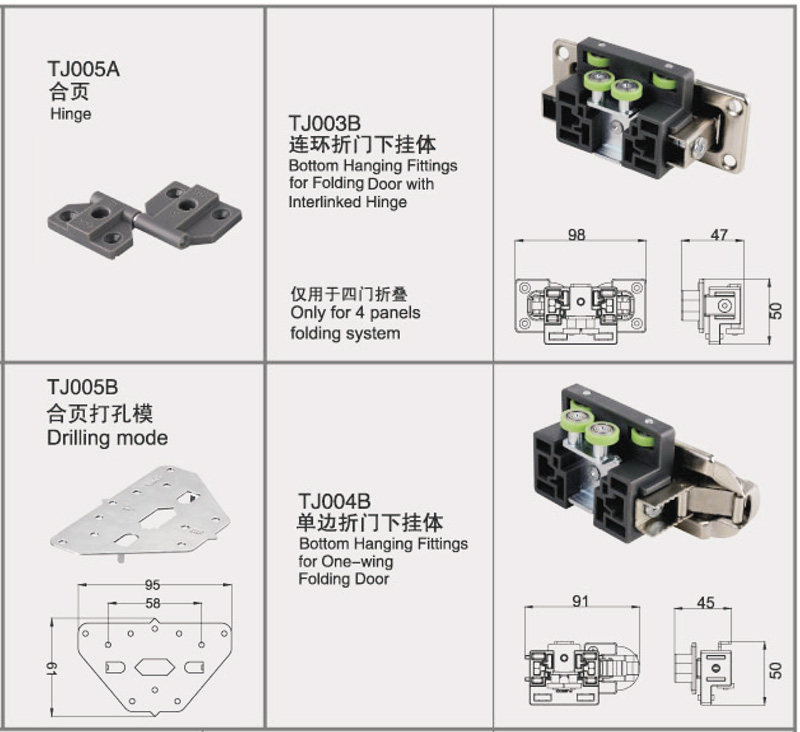 TJ005A
合页
Hinge

TJ003B
连环折门下挂体
Bottom Hanging Fittings for Folding Door with Interlinked Hinge

仅用于四门折叠
Only for 4 panels folding system

98

47

50

TJ005B
合页打孔模
Drilling mode

95

58

61

TJ004B
单边折门下挂体
Bottom Hanging Fittings for One-wing Folding Door

91

45

50