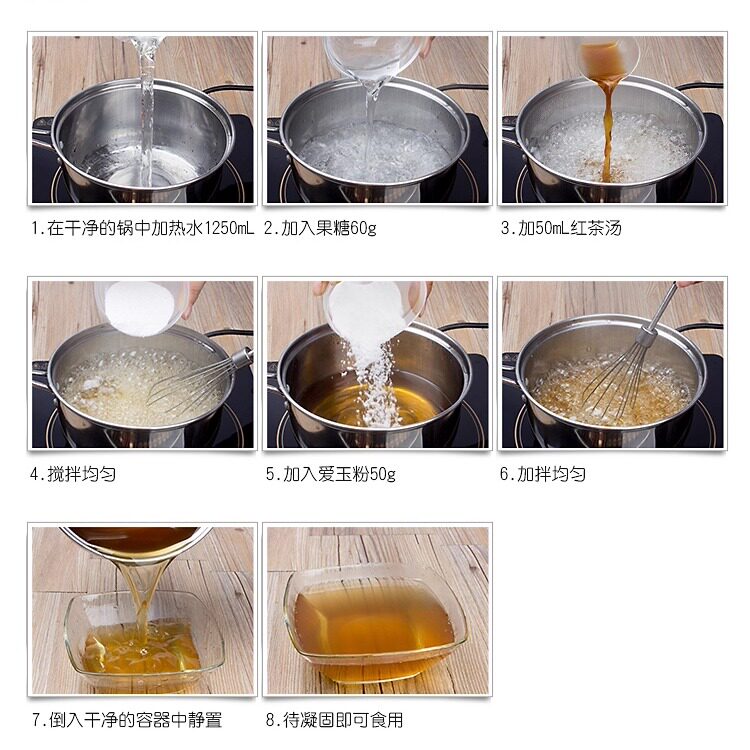 1.在干净的锅中加热水1250mL

2.加入果糖60g

3.加50mL红茶汤

4.搅拌均匀

5.加入爱玉粉50g

6.加拌均匀

7.倒入干净的容器中静置

8.待凝固即可食用