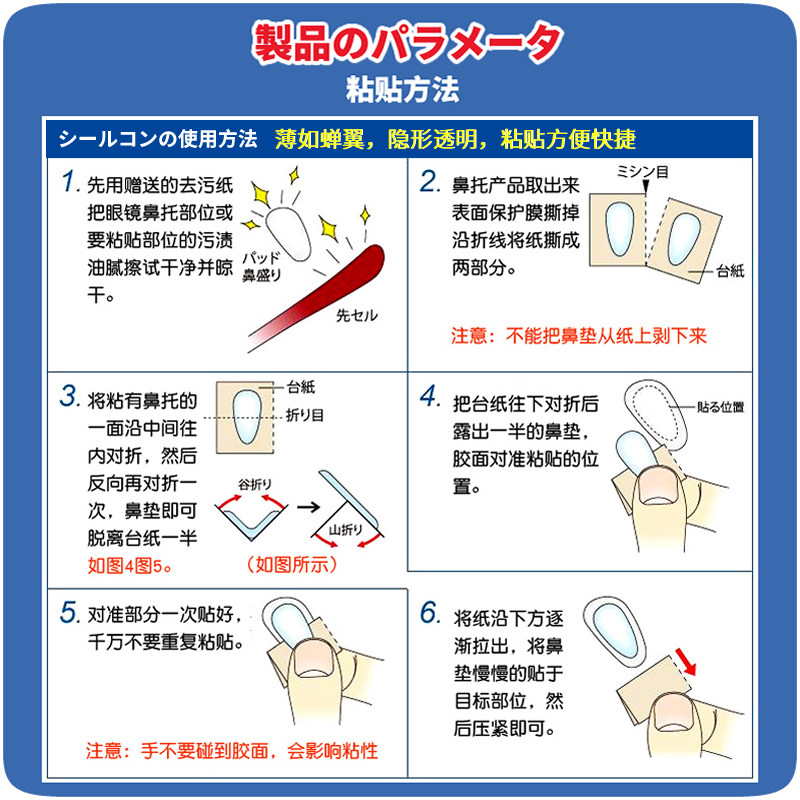 製品のパラメータ
粘贴方法

シールコンの使用方法 薄如蝉翼，隐形透明，粘贴方便快捷

1. 先用赠送的去污纸把眼镜鼻托部位或要粘贴部位的污渍油腻擦试干净并晾干。

パッド鼻盛り
先セル

2. 鼻托产品取出来表面保护膜撕掉沿折线将纸撕成两部分。

ミシン目
台紙

注意：不能把鼻垫从纸上剥下来

3. 将粘有鼻托的一面沿中间往内对折，然后反向再对折一次，鼻垫即可脱离台纸一半如图4图5。

台紙
折り目
谷折り
山折り
（如图所示）

4. 把台纸往下对折后露出一半的鼻垫，胶面对准粘贴的位置。

貼る位置

5. 对准部分一次贴好，千万不要重复粘贴。

注意：手不要碰到胶面，会影响粘性

6. 将纸沿下方逐渐拉出，将鼻垫慢慢的贴于目标部位，然后压紧即可。