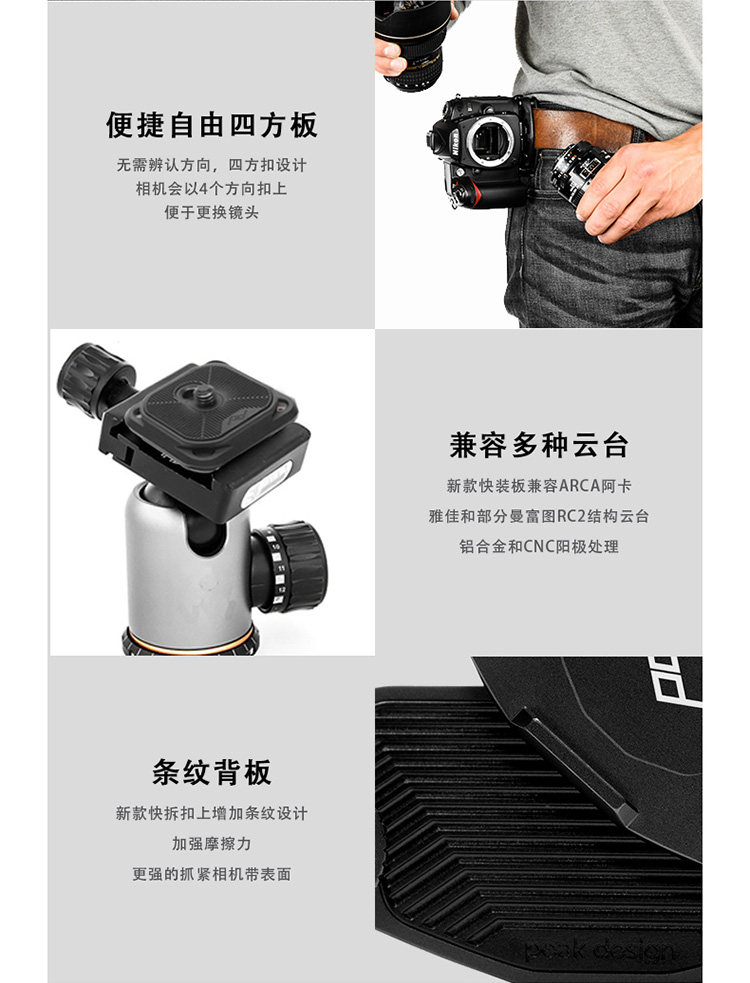 便捷自由四方板

无需辨认方向，四方扣设计
相机会以4个方向扣上
便于更换镜头

Nikon

兼容多种云台

新款快装板兼容ARCA阿卡
雅佳和部分曼富图RC2结构云台
铝合金和CNC阳极处理

条纹背板

新款快拆扣上增加条纹设计
加强摩擦力
更强的抓紧相机带表面

peak design