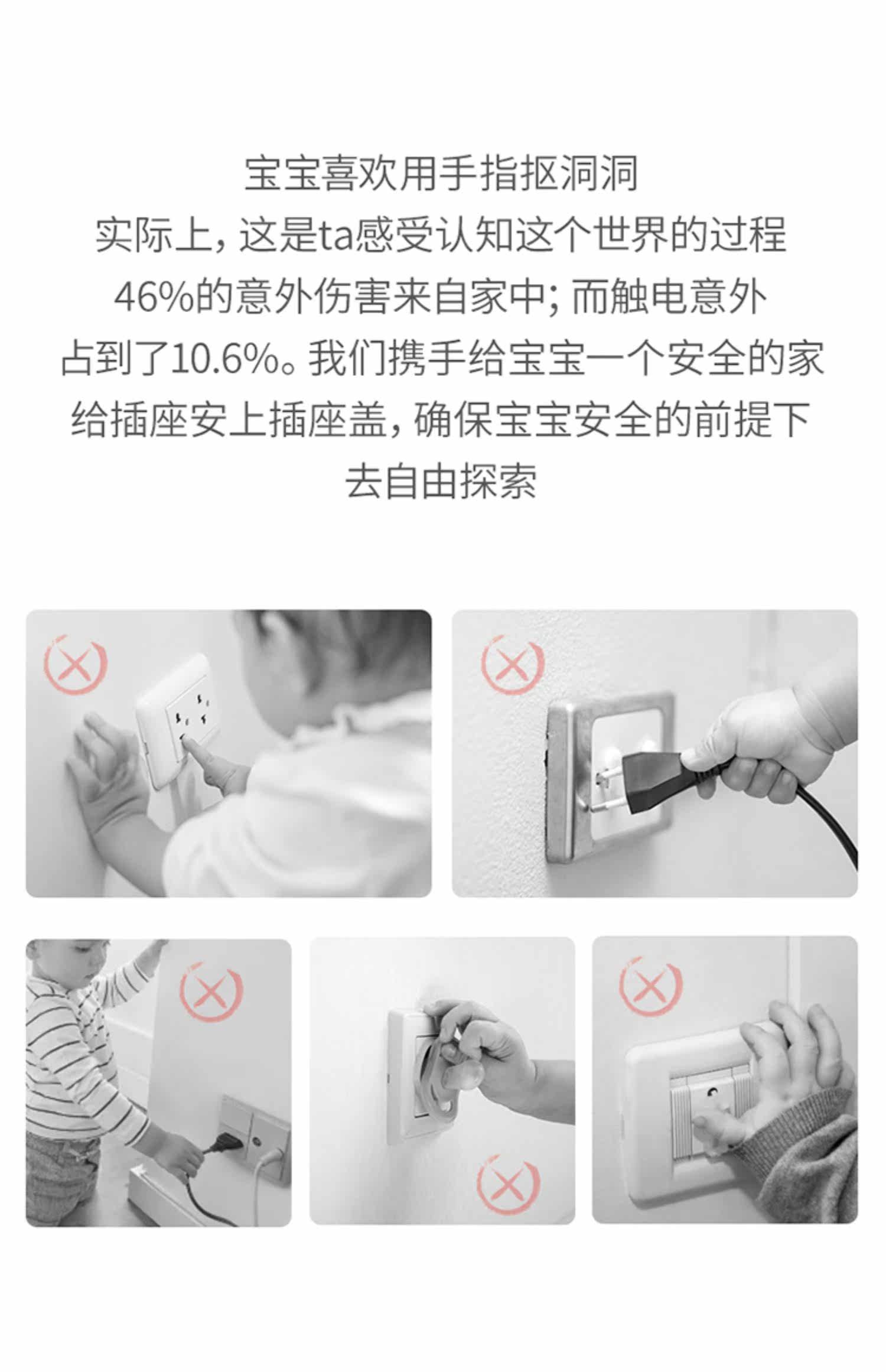 宝宝喜欢用手指抠洞洞
实际上，这是ta感受认知这个世界的过程
46%的意外伤害来自家中；而触电意外
占到了10.6%。我们携手给宝宝一个安全的家
给插座安上插座盖，确保宝宝安全的前提下
去自由探索