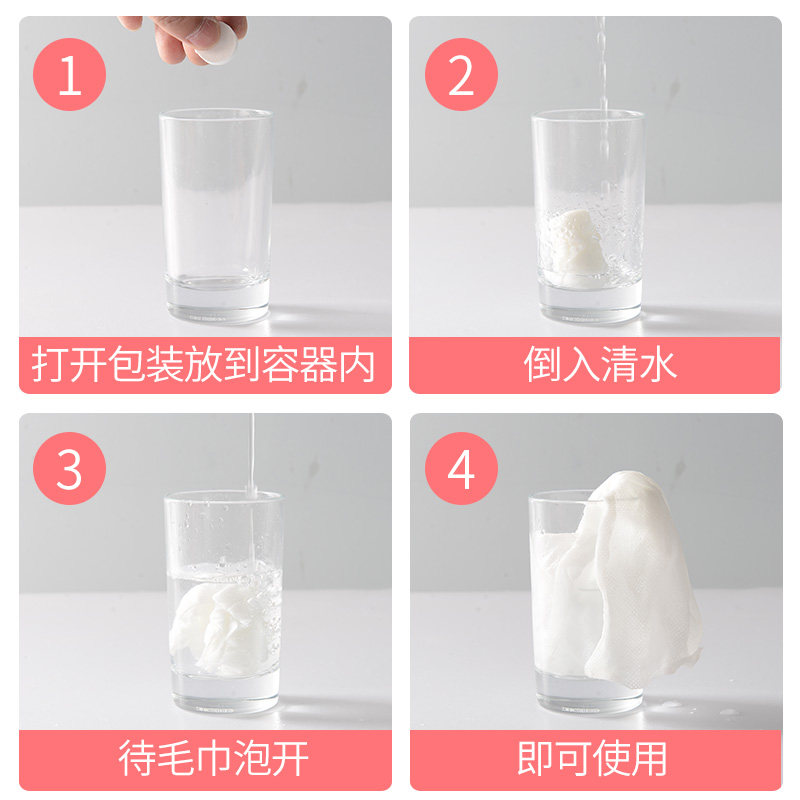 1

打开包装放到容器内

2

倒入清水

3

待毛巾泡开

4

即可使用