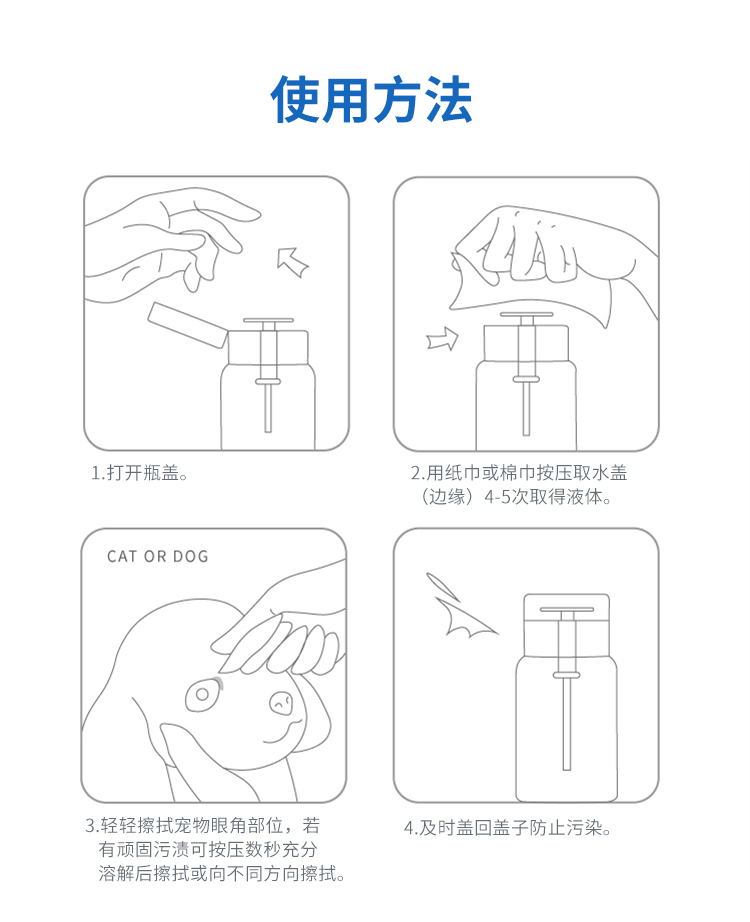 使用方法

1.打开瓶盖。

2.用纸巾或棉巾按压取水盖（边缘）4-5次取得液体。

CAT OR DOG

3.轻轻擦拭宠物眼角部位，若有顽固污渍可按压数秒充分溶解后擦拭或向不同方向擦拭。

4.及时盖回盖子防止污染。