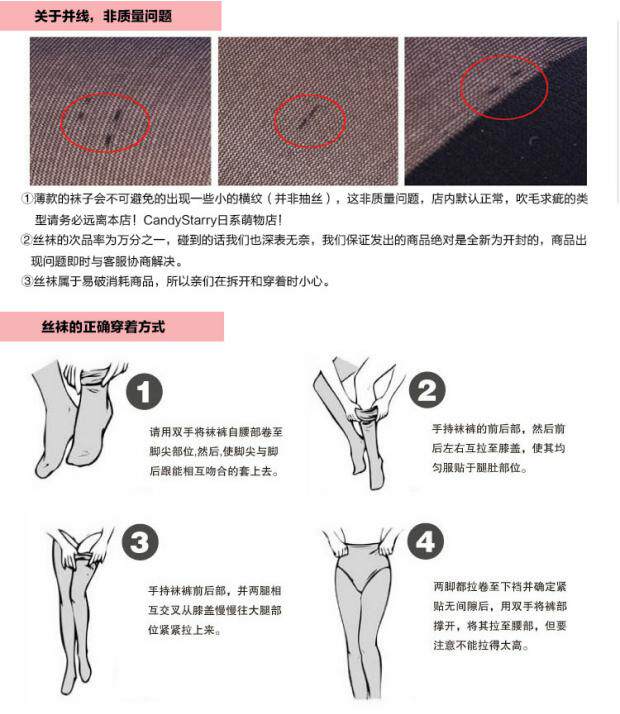 关于并线，非质量问题

①薄款的袜子会不可避免的出现一些小的横纹（并非抽丝），这非质量问题，店内默认正常，吹毛求疵的类型请务必远离本店！CandyStarry日系萌物店！
②丝袜的次品率为万分之一，碰到的话我们也深表无奈，我们保证发出的商品绝对是全新为开封的，商品出现问题即时与客服协商解决。
③丝袜属于易破消耗商品，所以亲们在拆开和穿着时小心。

丝袜的正确穿着方式

1
请用双手将袜裤自腰部卷至脚尖部位,然后,使脚尖与脚后跟能相互吻合的套上去。

2
手持袜裤的前后部，然后前后左右互拉至膝盖，使其均匀服贴于腿肚部位。

3
手持袜裤前后部，并两腿相互交叉从膝盖慢慢往大腿部位紧紧拉上来。

4
两脚都拉卷至下裆并确定紧贴无间隙后，用双手将裤部撑开，将其拉至腰部，但要注意不能拉得太高。