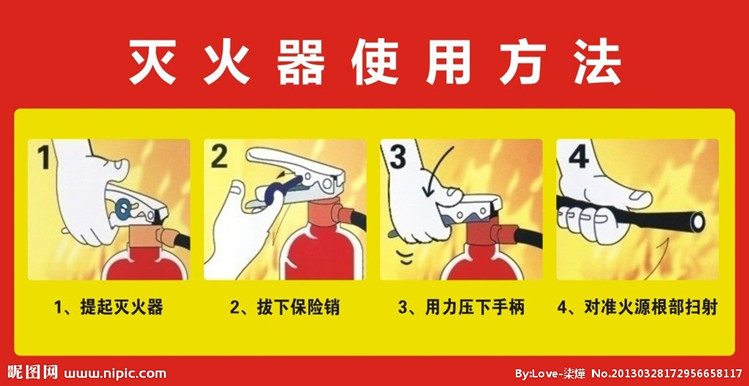 灭火器使用方法

1

2

3

4

1、提起灭火器

2、拔下保险销

3、用力压下手柄

4、对准火源根部扫射

昵图网 www.nipic.com

By:Love-柒瑾 No.20130328172956658117