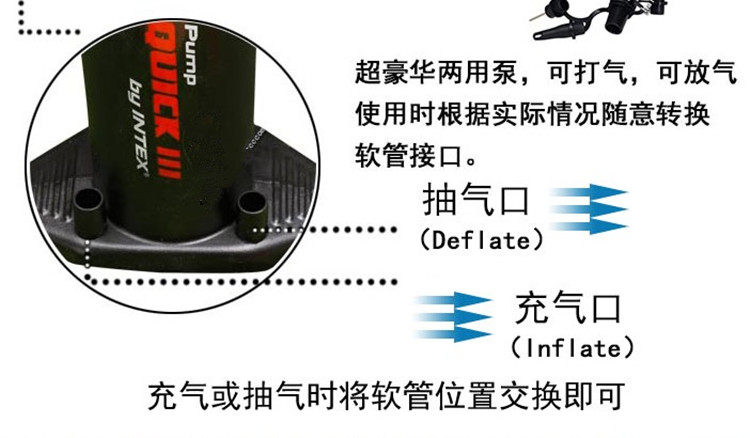 Pump
QUICK III
by INTEX

超豪华两用泵，可打气，可放气
使用时根据实际情况随意转换
软管接口。

抽气口
(Deflate)

充气口
(Inflate)

充气或抽气时将软管位置交换即可