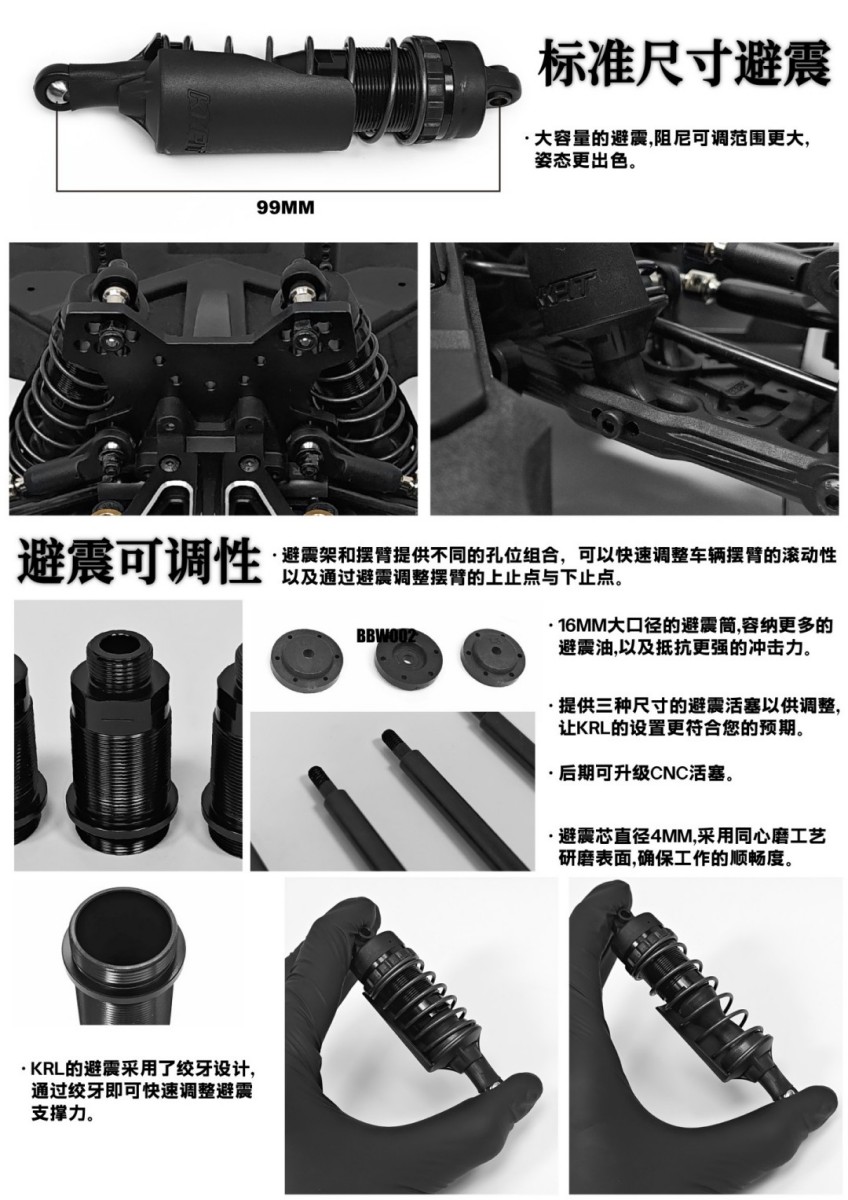 标准尺寸避震

· 大容量的避震,阻尼可调范围更大,姿态更出色。

99MM

避震可调性

· 避震架和摆臂提供不同的孔位组合，可以快速调整车辆摆臂的滚动性以及通过避震调整摆臂的上止点与下止点。

BBW002

· 16MM大口径的避震筒,容纳更多的避震油,以及抵抗更强的冲击力。

· 提供三种尺寸的避震活塞以供调整,让KRL的设置更符合您的预期。

· 后期可升级CNC活塞。

· 避震芯直径4MM,采用同心磨工艺研磨表面,确保工作的顺畅度。

· KRL的避震采用了绞牙设计,通过绞牙即可快速调整避震支撑力。