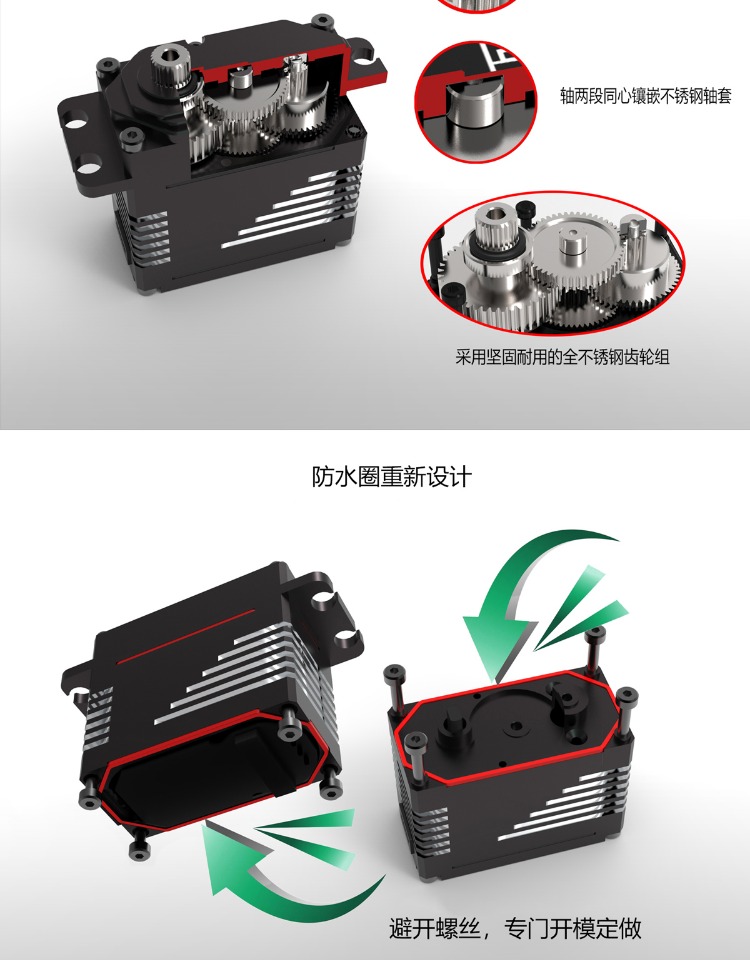 轴两段同心镶嵌不锈钢轴套

采用坚固耐用的全不锈钢齿轮组

防水圈重新设计

避开螺丝，专门开模定做