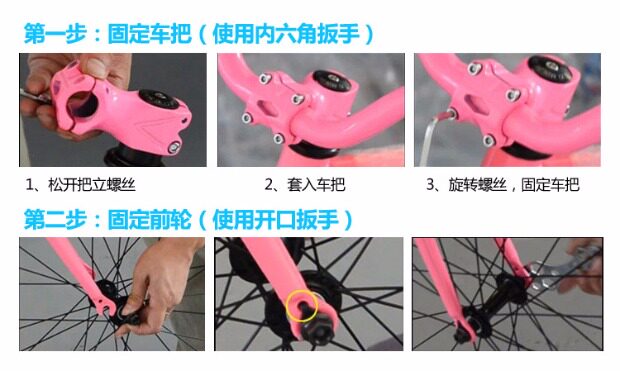 第一步：固定车把（使用内六角扳手）

1、松开把立螺丝

2、套入车把

3、旋转螺丝，固定车把

第二步：固定前轮（使用开口扳手）