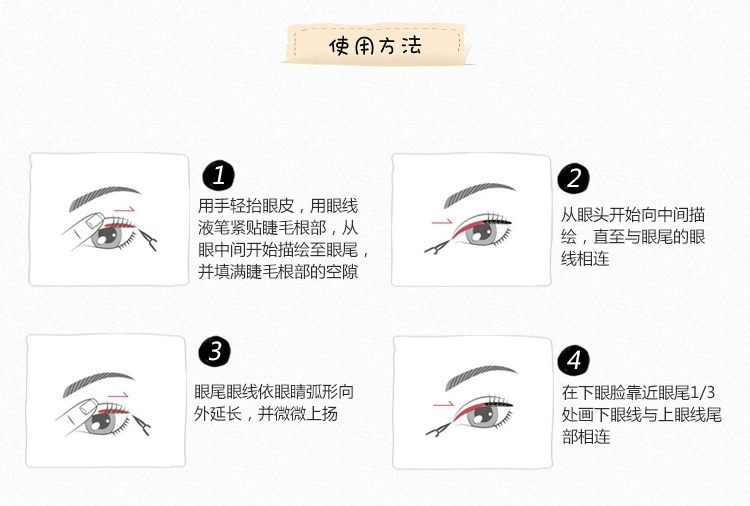 使用方法

1
用手轻抬眼皮，用眼线液笔紧贴睫毛根部，从眼中间开始描绘至眼尾，并填满睫毛根部的空隙

2
从眼头开始向中间描绘，直至与眼尾的眼线相连

3
眼尾眼线依眼睛弧形向外延长，并微微上扬

4
在下眼脸靠近眼尾1/3处画下眼线与上眼线尾部相连