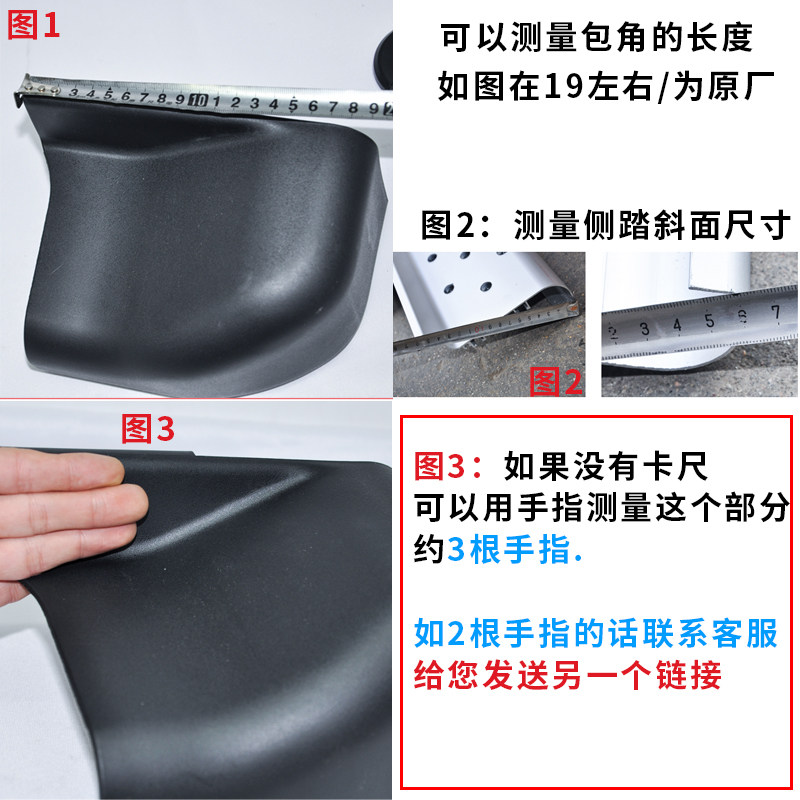 图1

3 4 5 6 7 8 9 10 1 2 3 4 5 6 7 8 9

可以测量包角的长度
如图在19左右/为原厂

图2：测量侧踏斜面尺寸

2 3 4 5 6 7

图2

图3

图3：如果没有卡尺
可以用手指测量这个部分
约3根手指.

如2根手指的话联系客服
给您发送另一个链接