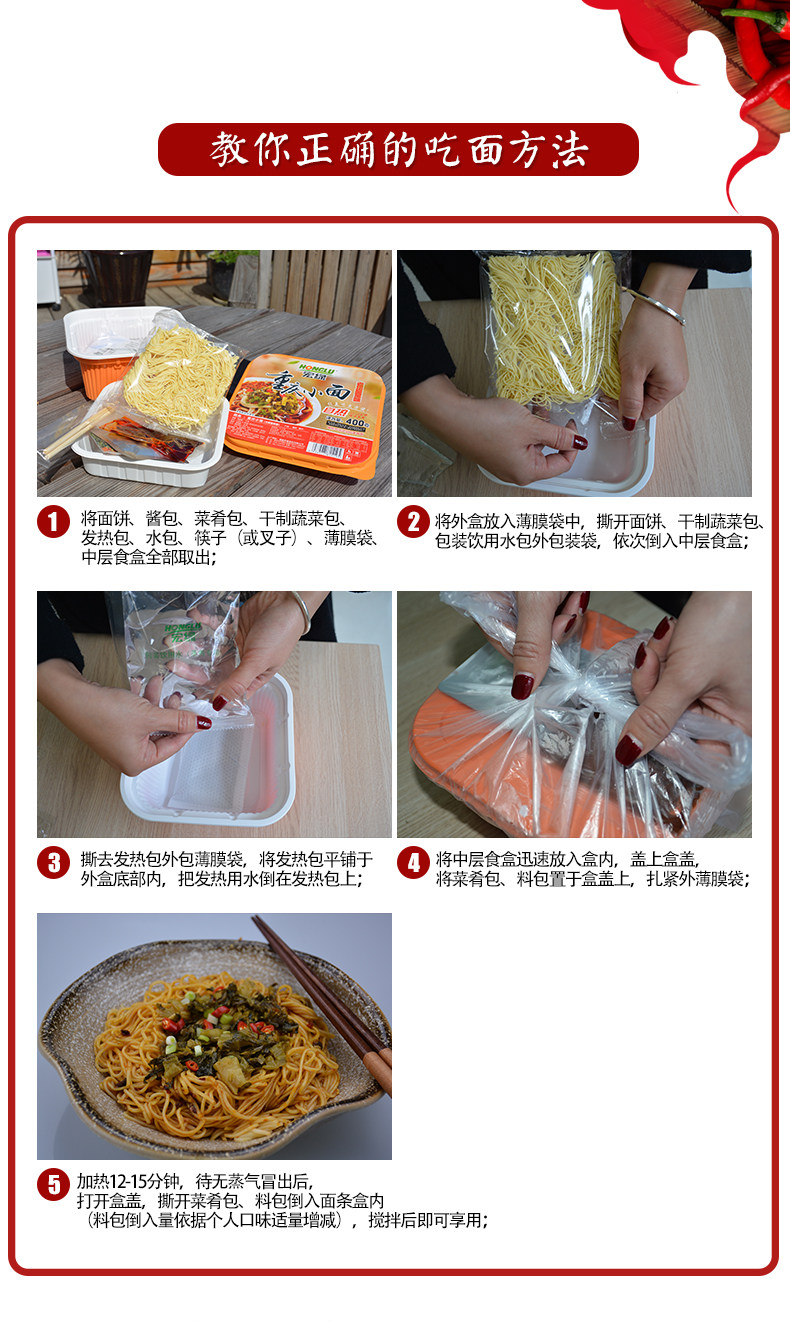 教你正确的吃面方法

HONGLU 宏绿 重庆小面 自热 400g

1 将面饼、酱包、菜肴包、干制蔬菜包、发热包、水包、筷子（或叉子）、薄膜袋、中层食盒全部取出；

2 将外盒放入薄膜袋中，撕开面饼、干制蔬菜包、包装饮用水包外包装袋，依次倒入中层食盒；

3 撕去发热包外包薄膜袋，将发热包平铺于外盒底部内，把发热用水倒在发热包上；

4 将中层食盒迅速放入盒内，盖上盒盖，将菜肴包、料包置于盒盖上，扎紧外薄膜袋；

5 加热12-15分钟，待无蒸气冒出后，打开盒盖，撕开菜肴包、料包倒入面条盒内（料包倒入量依据个人口味适量增减），搅拌后即可享用；