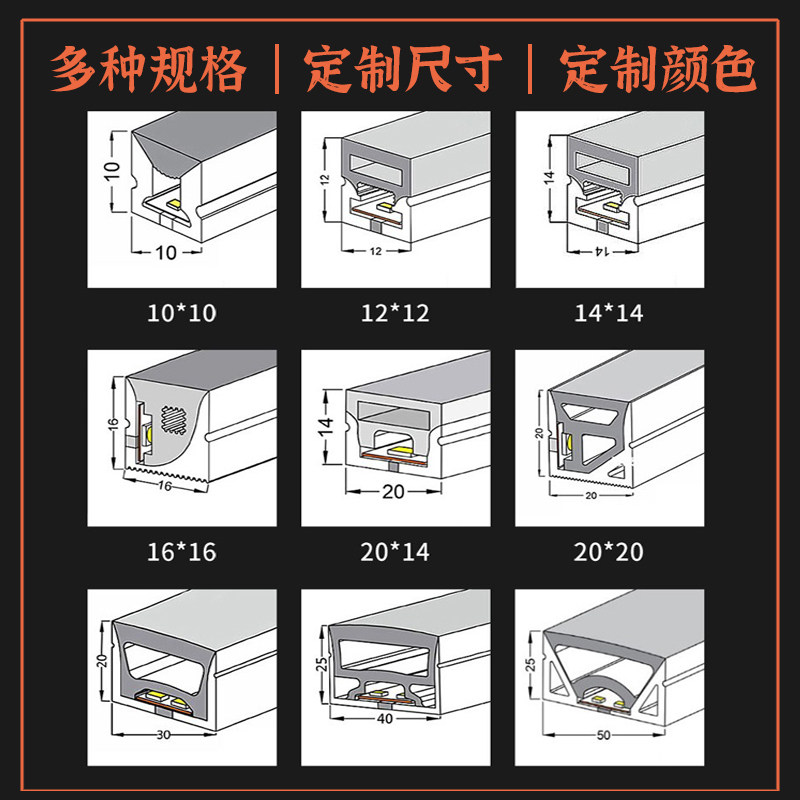 多种规格 | 定制尺寸 | 定制颜色

10
10
10*10

12
12
12*12

14
14
14*14

16
16
16*16

14
20
20*14

20
20
20*20

20
30

25
40

25
50