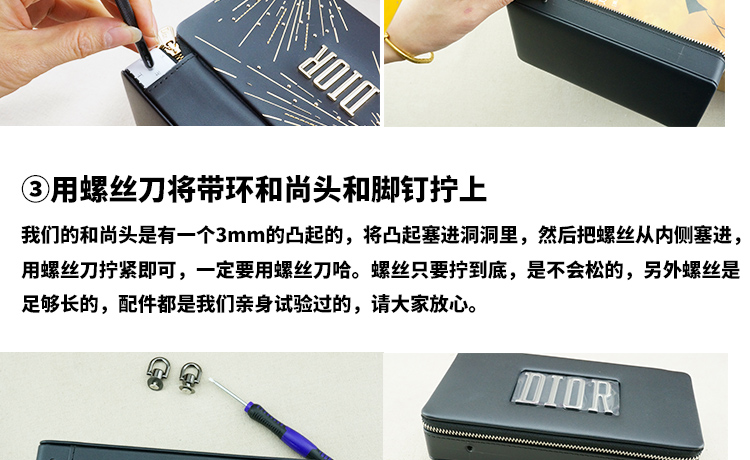 DIOR

③用螺丝刀将带环和尚头和脚钉拧上

我们的和尚头是有一个3mm的凸起的，将凸起塞进洞洞里，然后把螺丝从内侧塞进，用螺丝刀拧紧即可，一定要用螺丝刀哈。螺丝只要拧到底，是不会松的，另外螺丝是足够长的，配件都是我们亲身试验过的，请大家放心。

DIOR