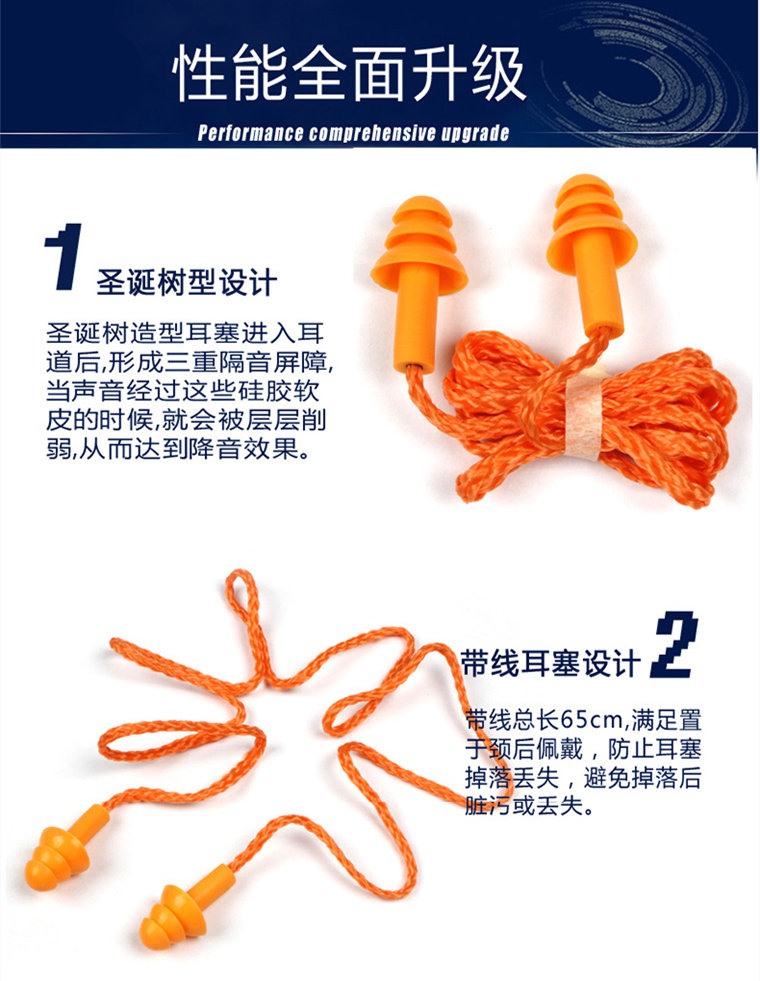 性能全面升级

Performance comprehensive upgrade

1 圣诞树型设计

圣诞树造型耳塞进入耳道后,形成三重隔音屏障,当声音经过这些硅胶软皮的时候,就会被层层削弱,从而达到降音效果。

带线耳塞设计 2

带线总长65cm,满足置于颈后佩戴，防止耳塞掉落丢失，避免掉落后脏污或丢失。